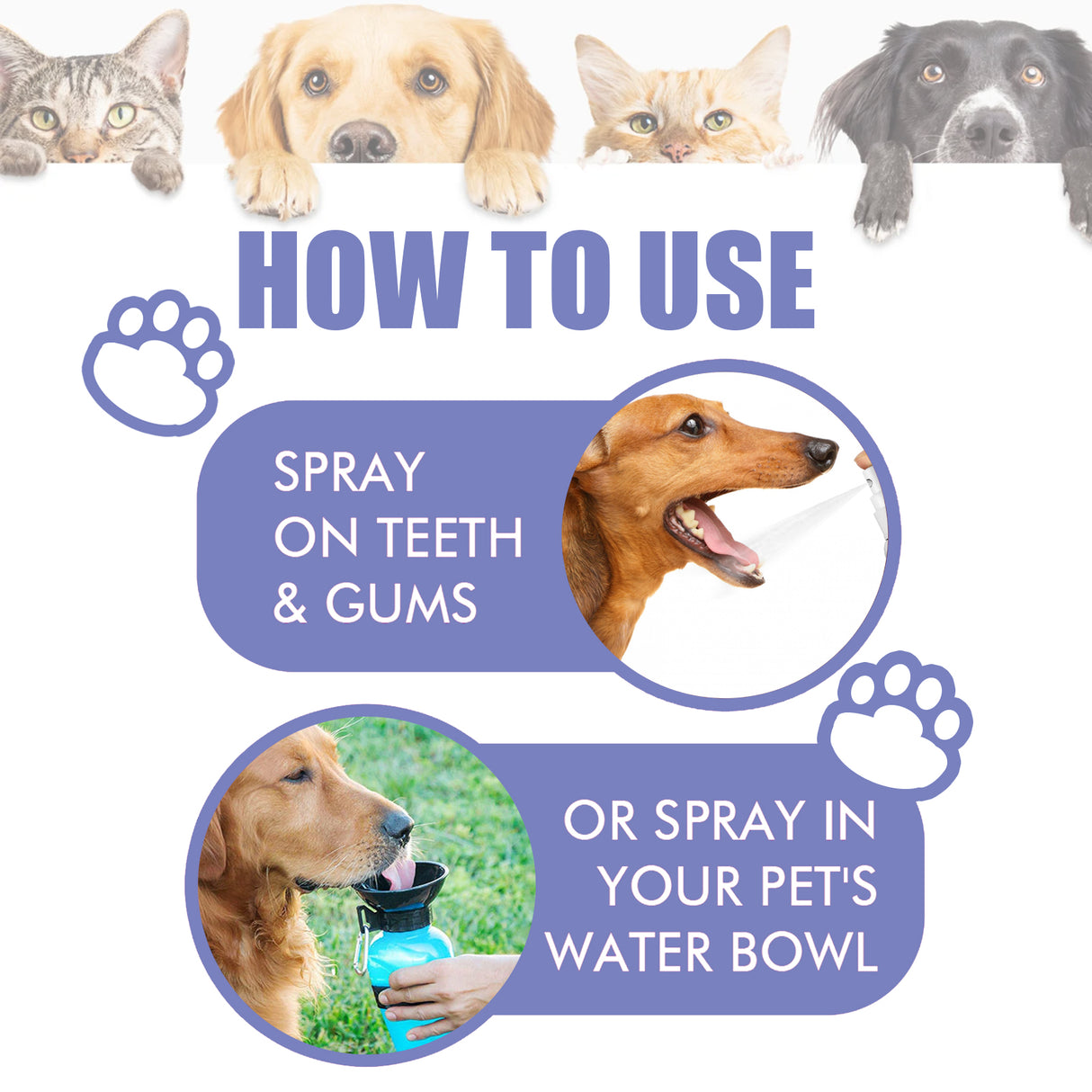 HOW TO USE

SPRAY ON TEETH & GUMS

OR SPRAY IN YOUR PET'S WATER BOWL