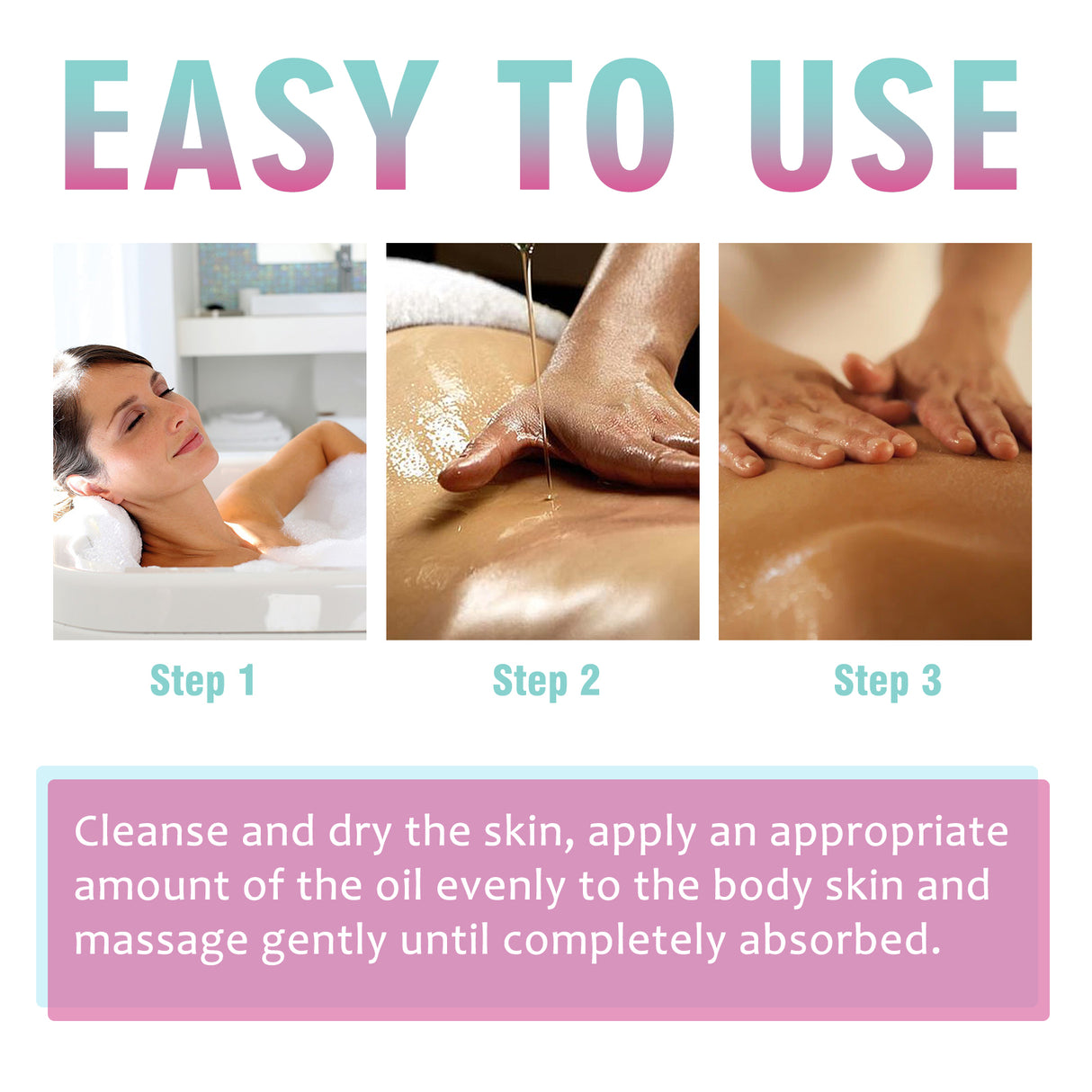 EASY TO USE

Step 1

Step 2

Step 3

Cleanse and dry the skin, apply an appropriate amount of the oil evenly to the body skin and massage gently until completely absorbed.