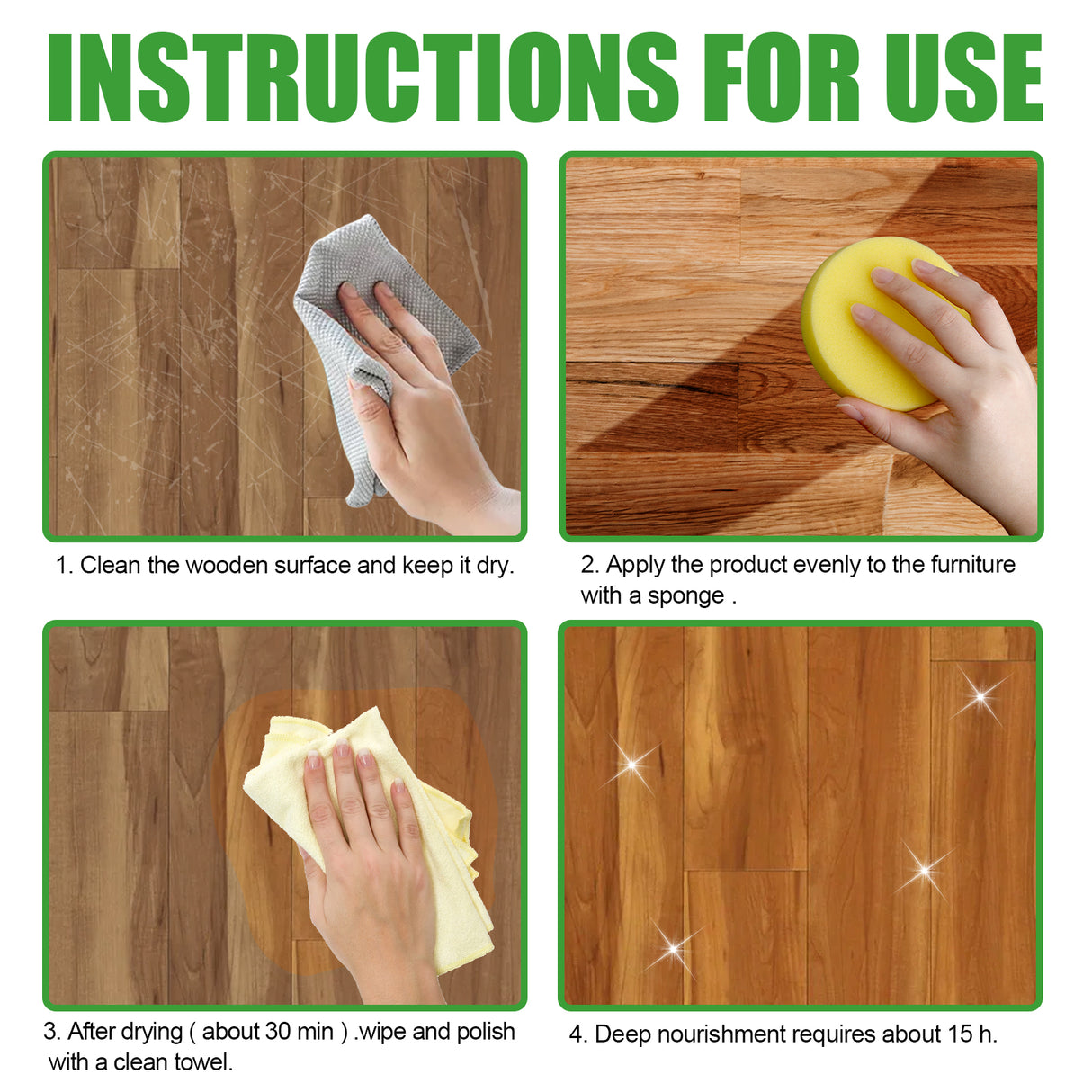 INSTRUCTIONS FOR USE

1. Clean the wooden surface and keep it dry.

2. Apply the product evenly to the furniture with a sponge .

3. After drying ( about 30 min ) .wipe and polish with a clean towel.

4. Deep nourishment requires about 15 h.