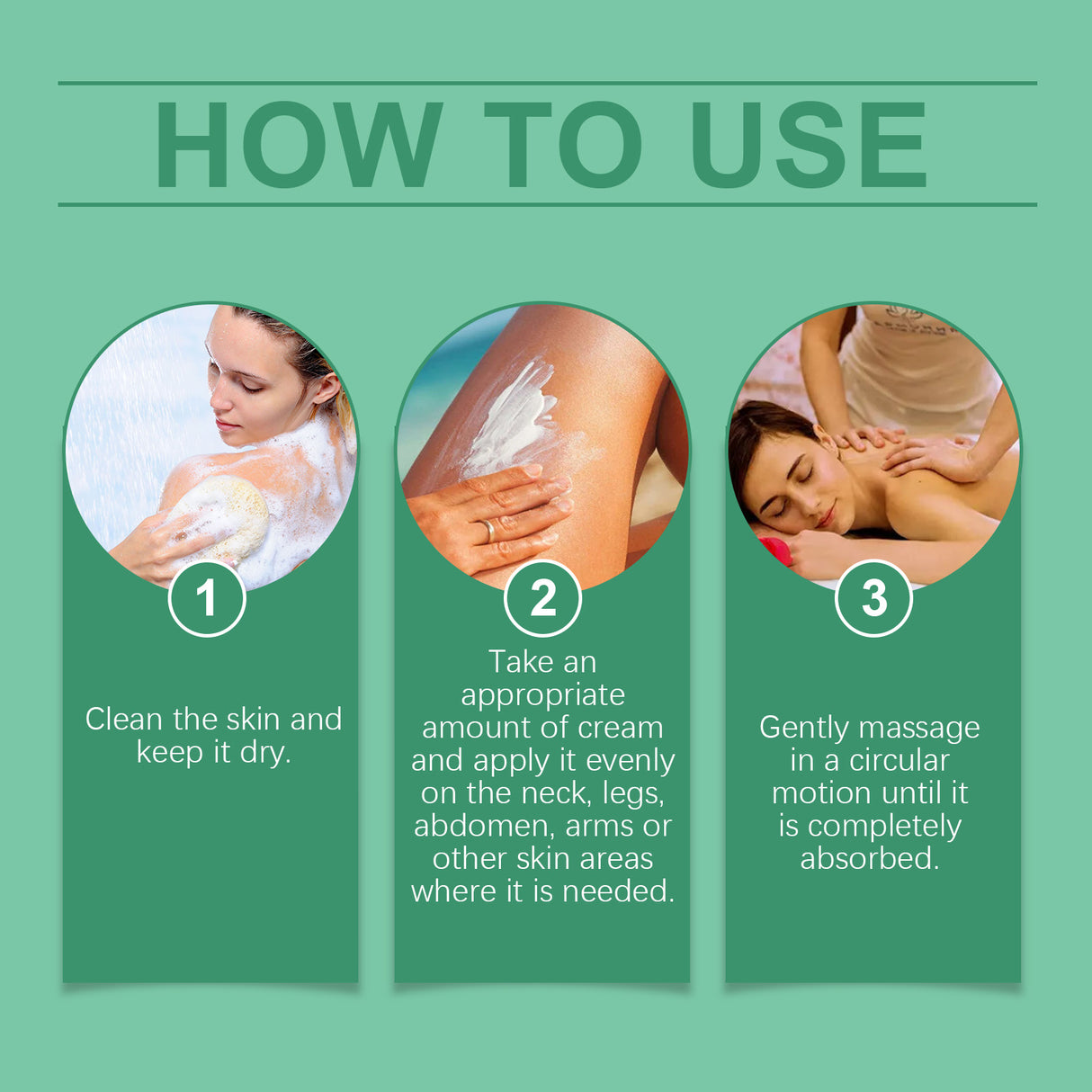 HOW TO USE

1

Clean the skin and keep it dry.

2

Take an appropriate amount of cream and apply it evenly on the neck, legs, abdomen, arms or other skin areas where it is needed.

3

Gently massage in a circular motion until it is completely absorbed.