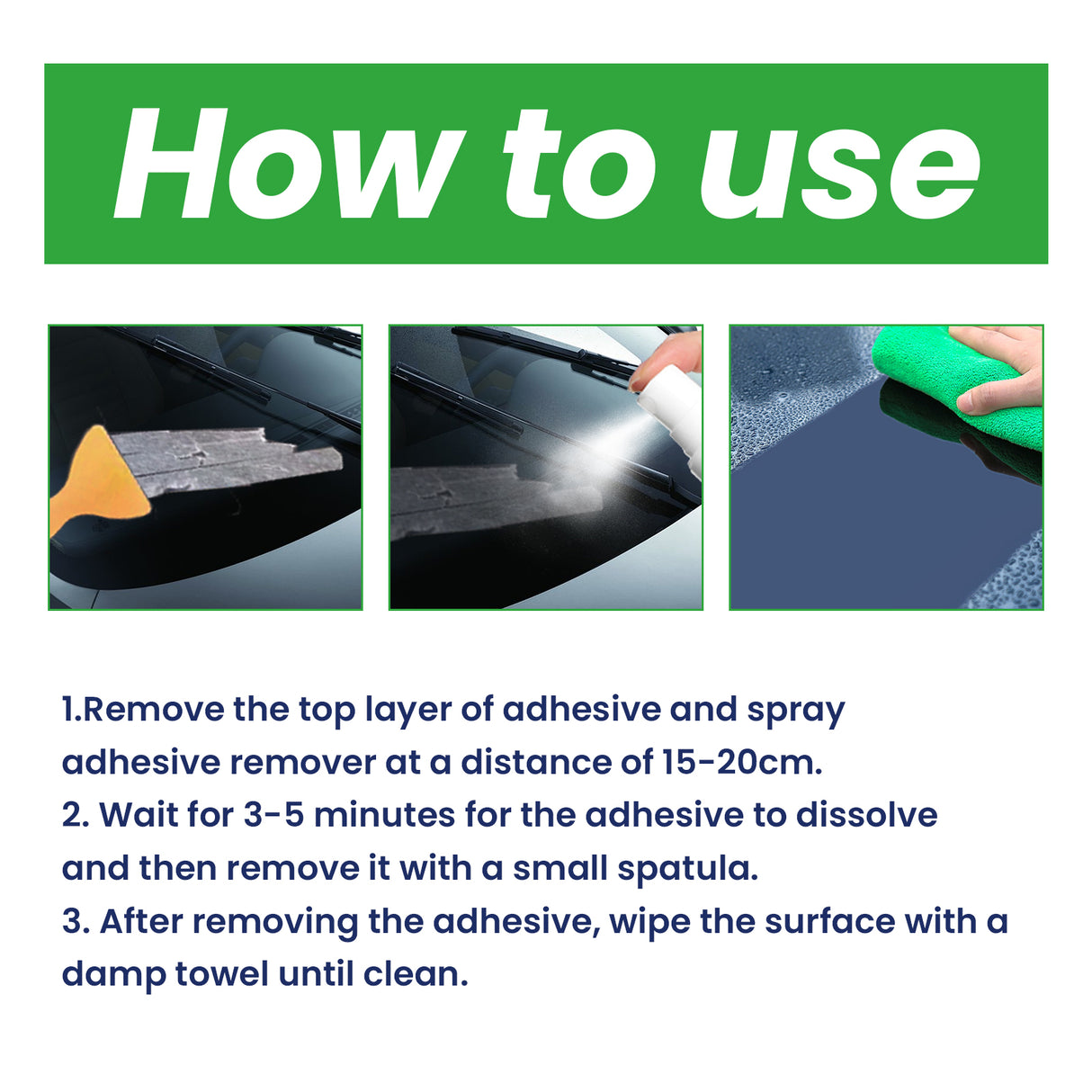 How to use

1.Remove the top layer of adhesive and spray adhesive remover at a distance of 15-20cm.
2. Wait for 3-5 minutes for the adhesive to dissolve and then remove it with a small spatula.
3. After removing the adhesive, wipe the surface with a damp towel until clean.