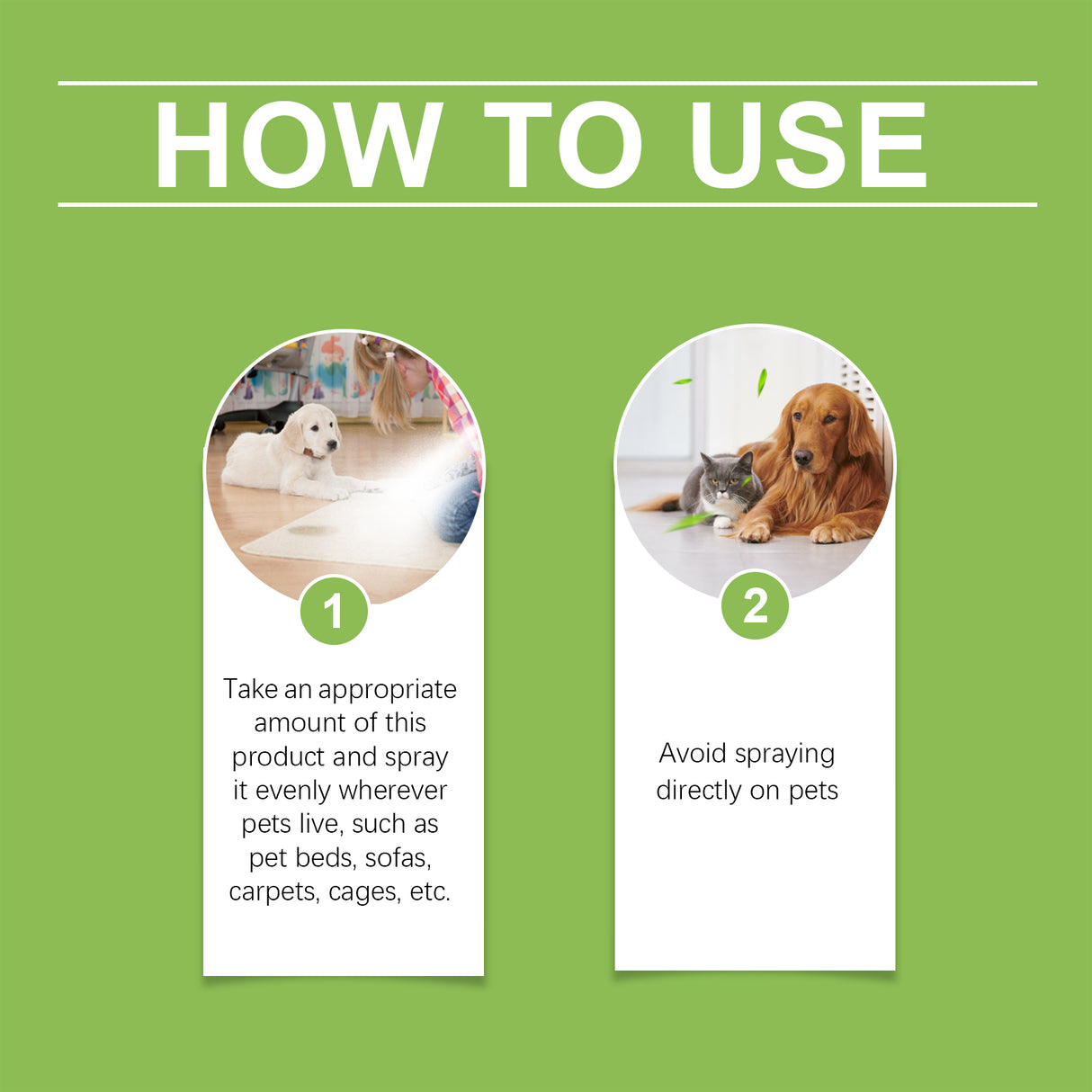 HOW TO USE

1

Take an appropriate amount of this product and spray it evenly wherever pets live, such as pet beds, sofas, carpets, cages, etc.

2

Avoid spraying directly on pets