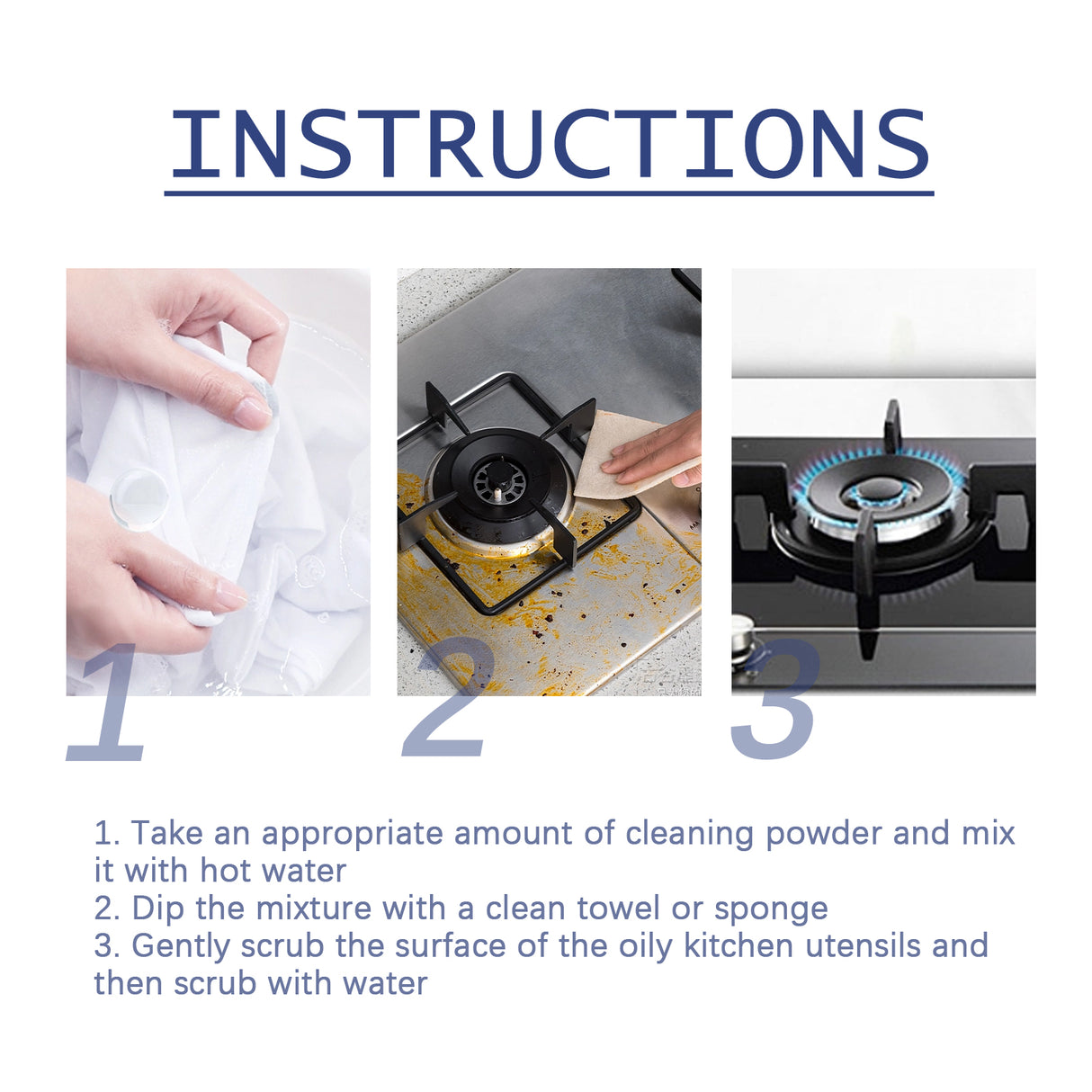 INSTRUCTIONS

1

2

3

1. Take an appropriate amount of cleaning powder and mix it with hot water
2. Dip the mixture with a clean towel or sponge
3. Gently scrub the surface of the oily kitchen utensils and then scrub with water