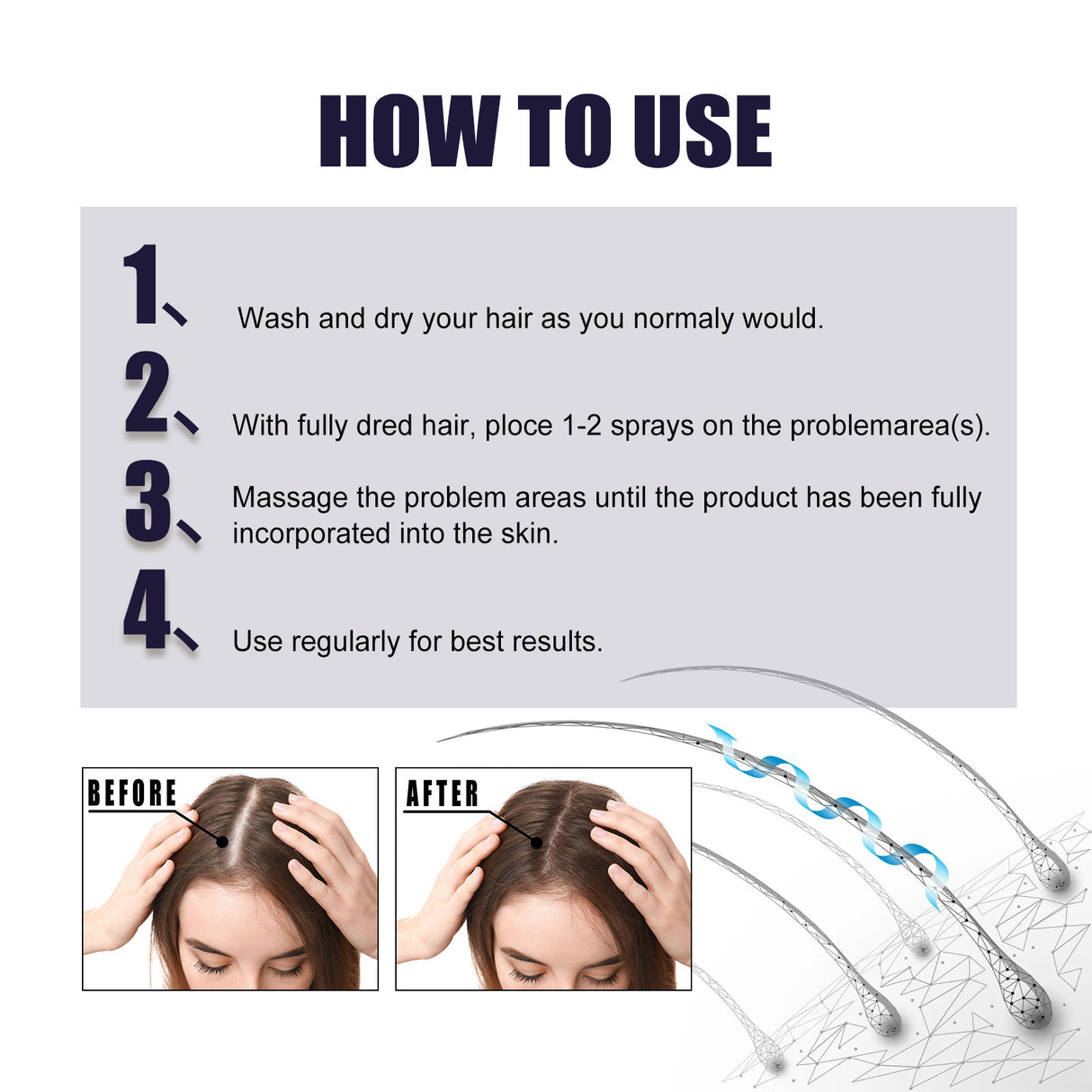 HOW TO USE

1、 Wash and dry your hair as you normaly would.

2、 With fully dred hair, ploce 1-2 sprays on the problemarea(s).

3、 Massage the problem areas until the product has been fully incorporated into the skin.

4、 Use regularly for best results.

BEFORE

AFTER