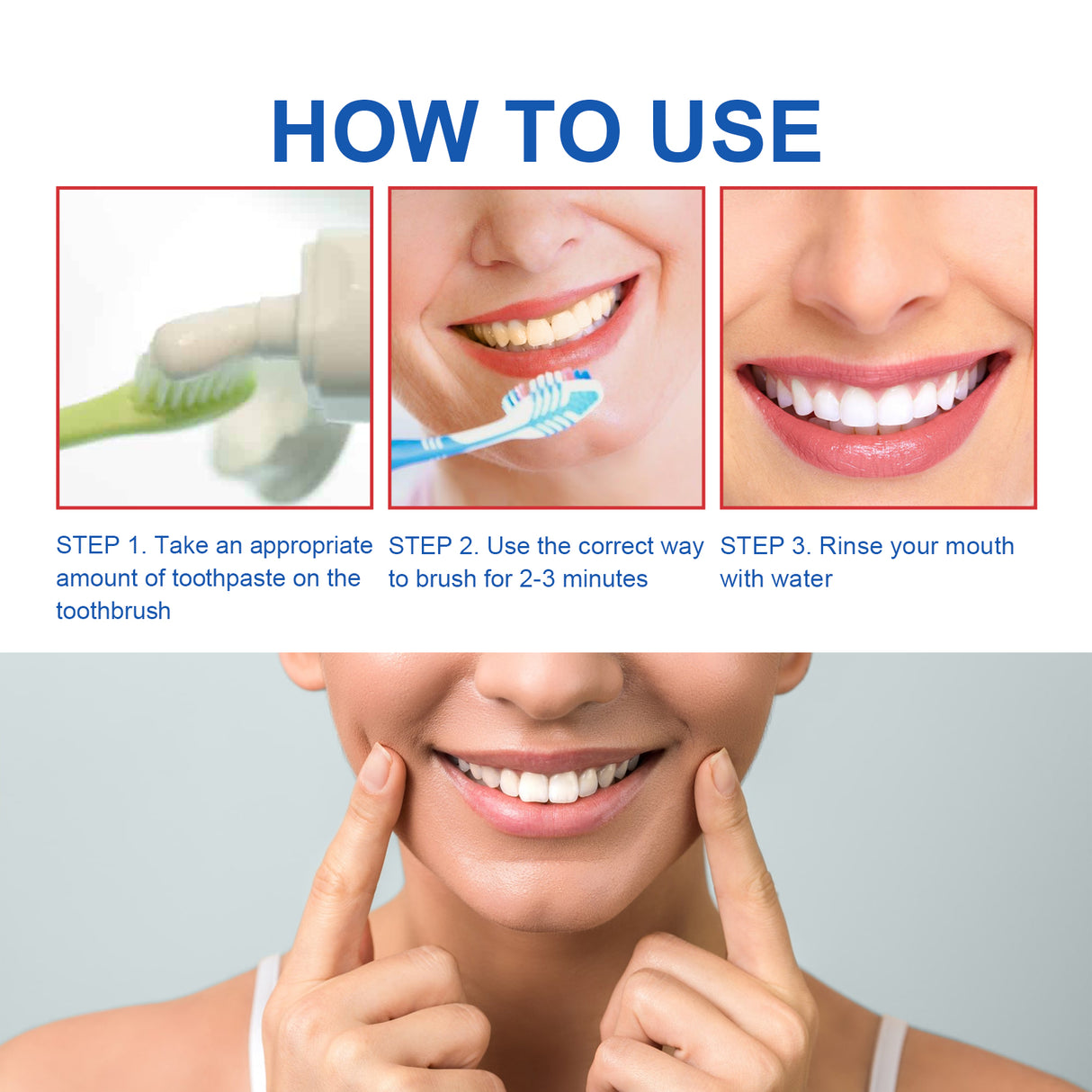 HOW TO USE

STEP 1. Take an appropriate amount of toothpaste on the toothbrush

STEP 2. Use the correct way to brush for 2-3 minutes

STEP 3. Rinse your mouth with water