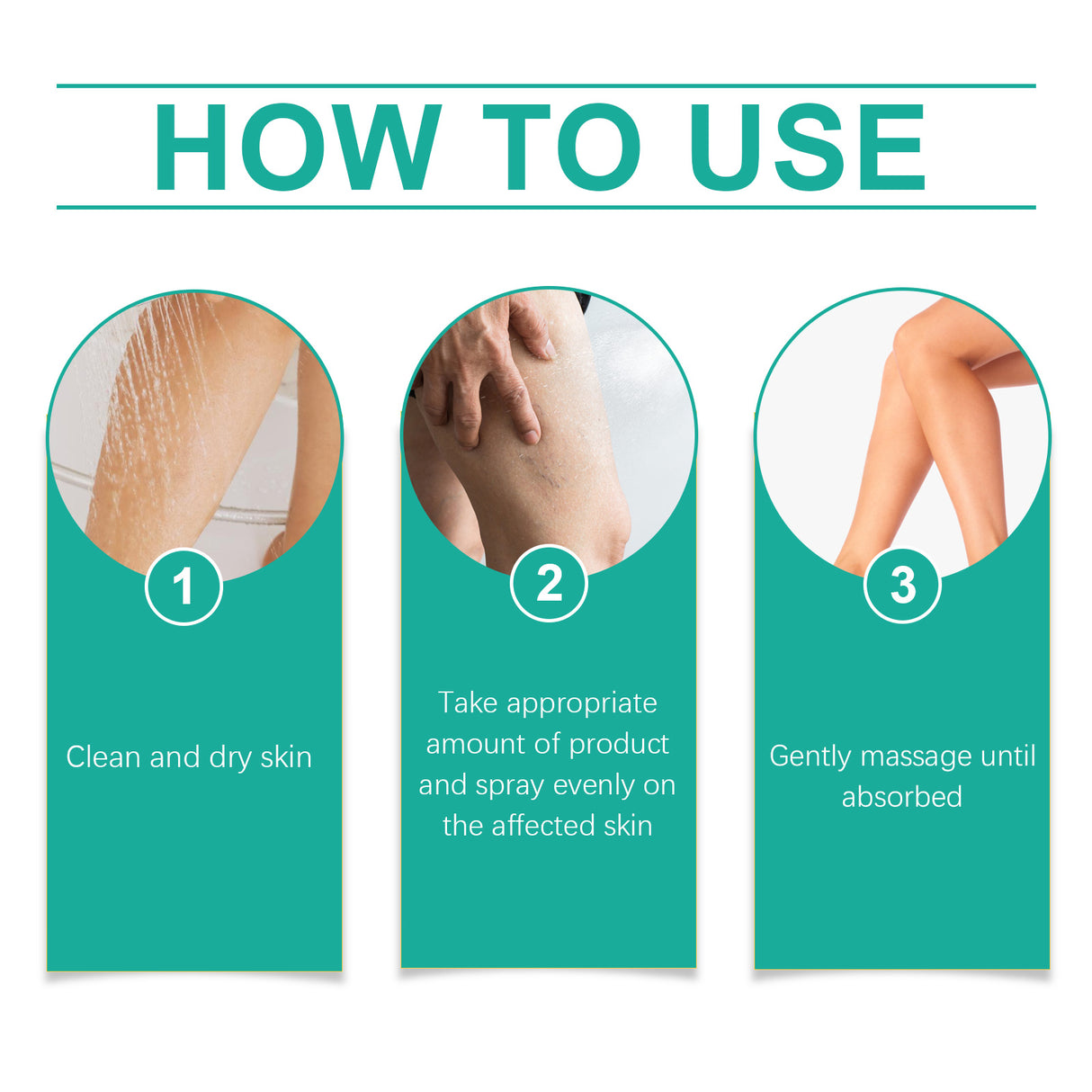 HOW TO USE

1

Clean and dry skin

2

Take appropriate amount of product and spray evenly on the affected skin

3

Gently massage until absorbed