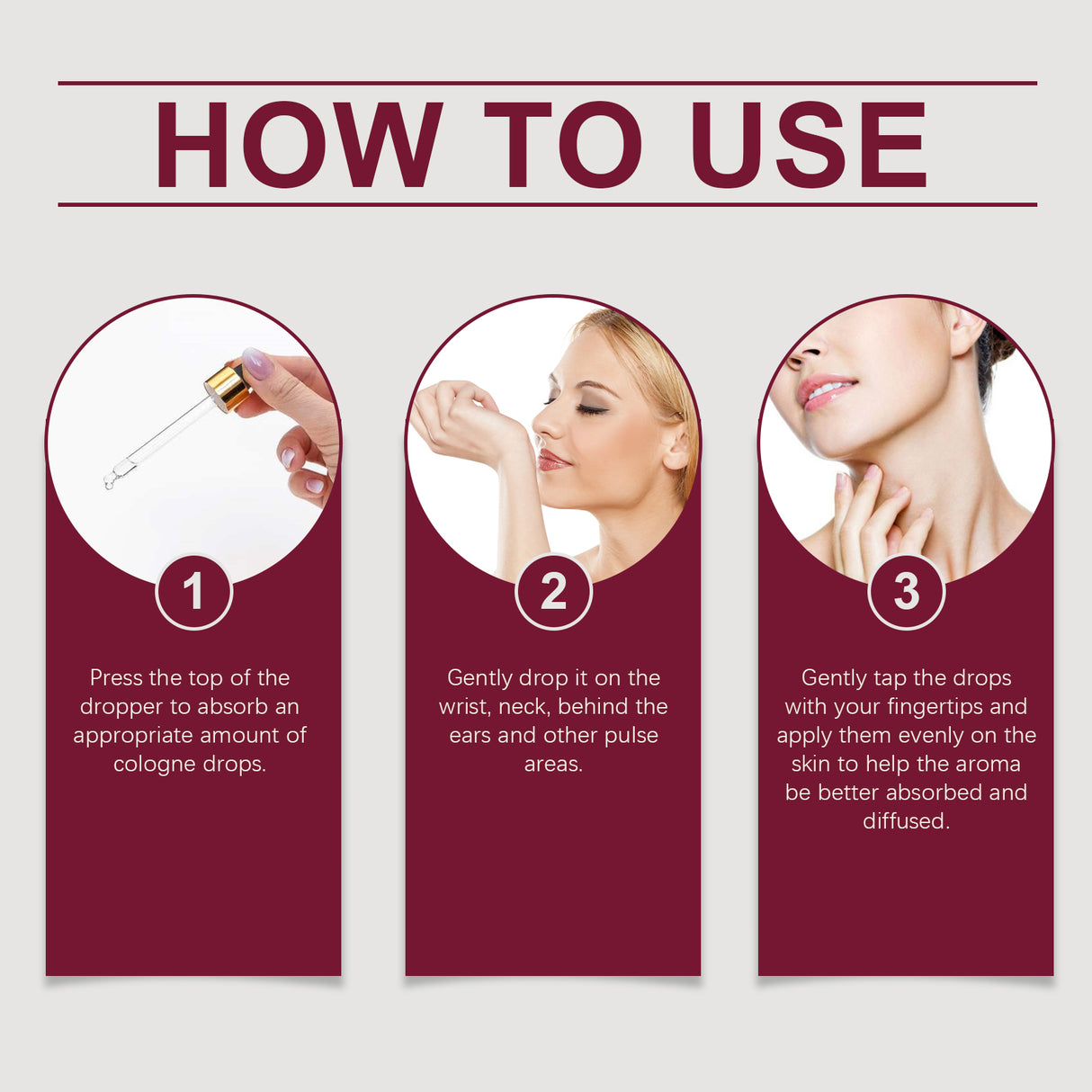 HOW TO USE

1

Press the top of the dropper to absorb an appropriate amount of cologne drops.

2

Gently drop it on the wrist, neck, behind the ears and other pulse areas.

3

Gently tap the drops with your fingertips and apply them evenly on the skin to help the aroma be better absorbed and diffused.