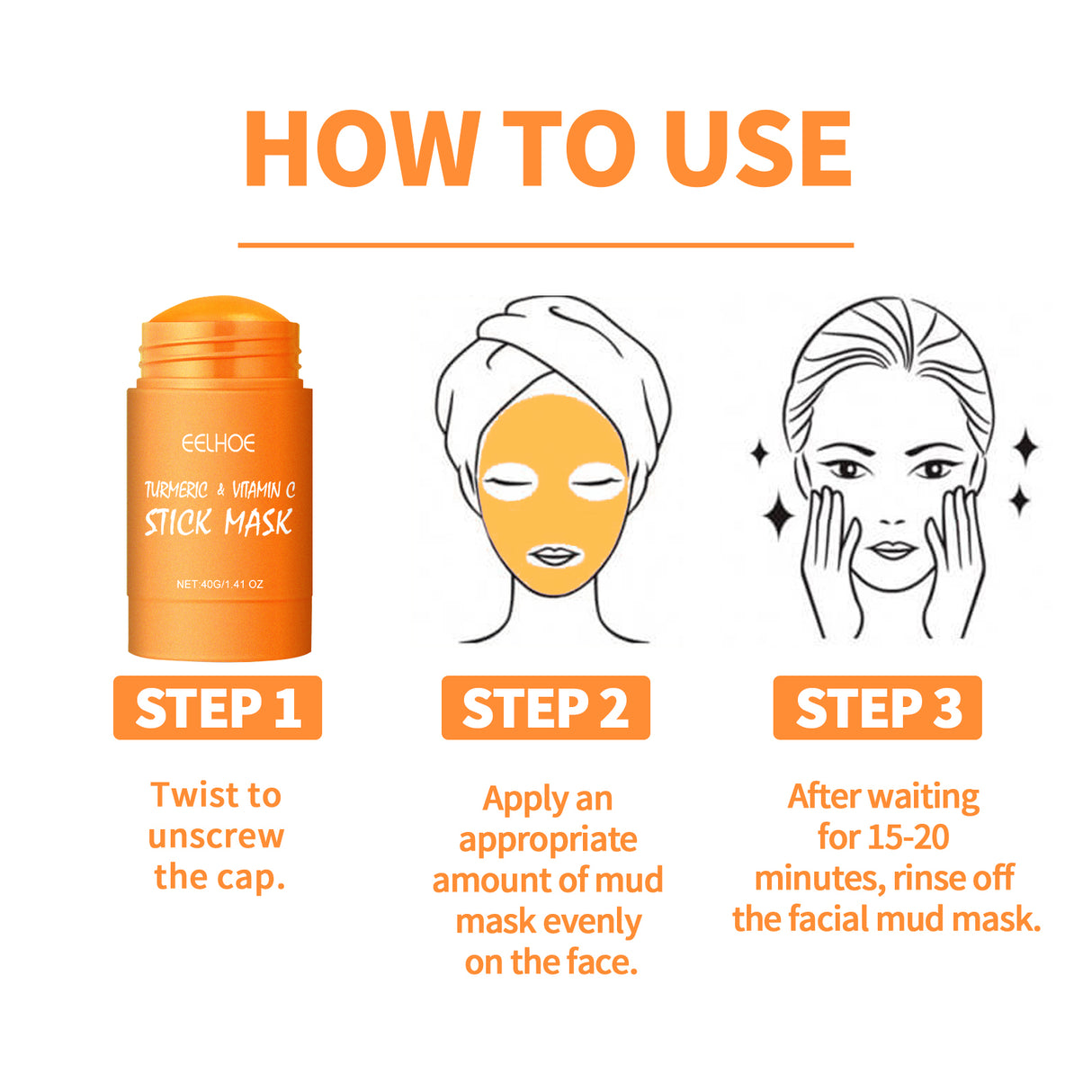 HOW TO USE

EELHOE

TURMERIC & VITAMIN C

STICK MASK

NET:40G/1.41 OZ

STEP 1

Twist to unscrew the cap.

STEP 2

Apply an appropriate amount of mud mask evenly on the face.

STEP 3

After waiting for 15-20 minutes, rinse off the facial mud mask.