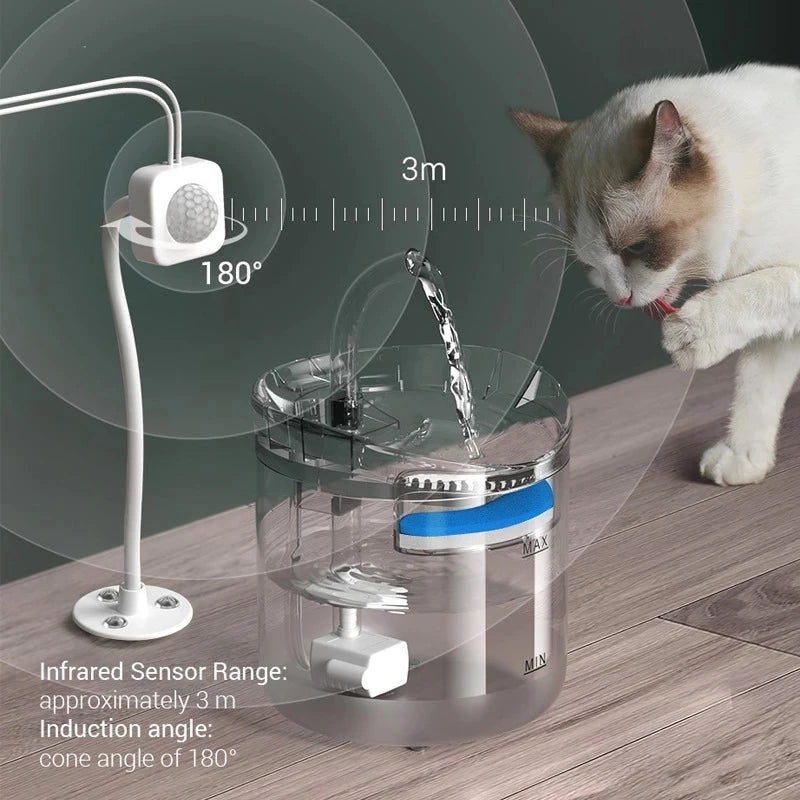 3m

180°

MAX

MIN

Infrared Sensor Range:
approximately 3 m
Induction angle:
cone angle of 180°