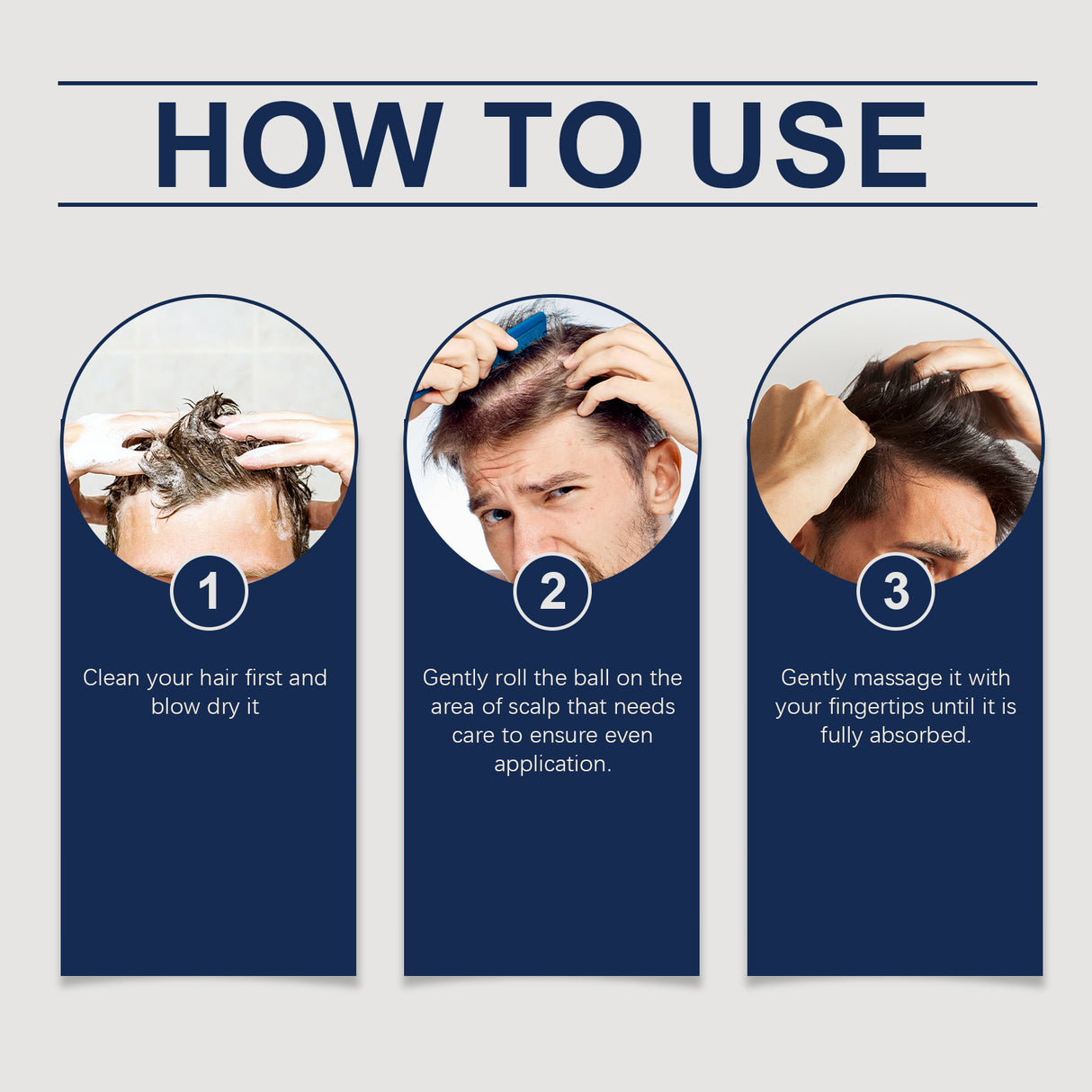 HOW TO USE

1

Clean your hair first and blow dry it

2

Gently roll the ball on the area of scalp that needs care to ensure even application.

3

Gently massage it with your fingertips until it is fully absorbed.