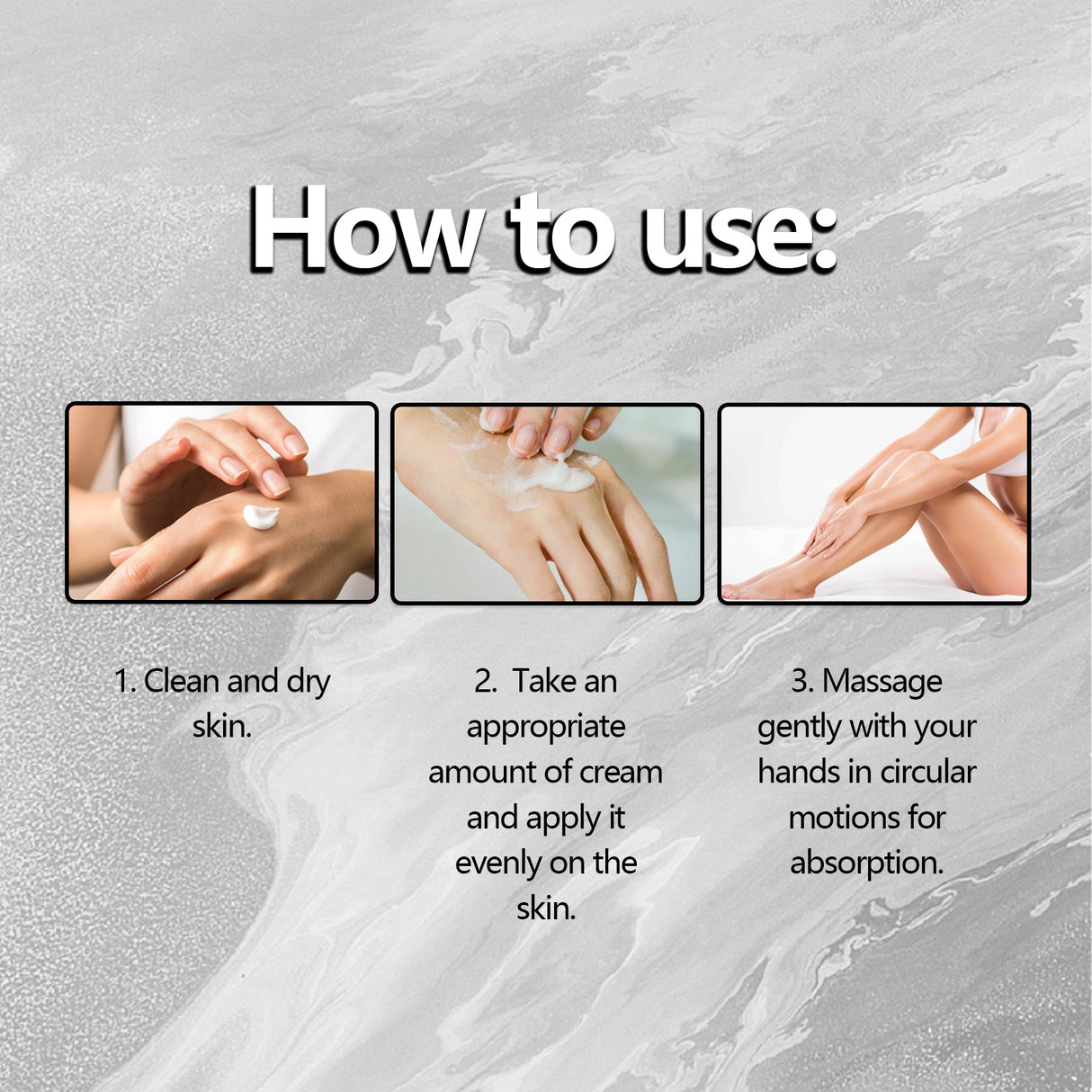 How to use:

1. Clean and dry skin.

2. Take an appropriate amount of cream and apply it evenly on the skin.

3. Massage gently with your hands in circular motions for absorption.