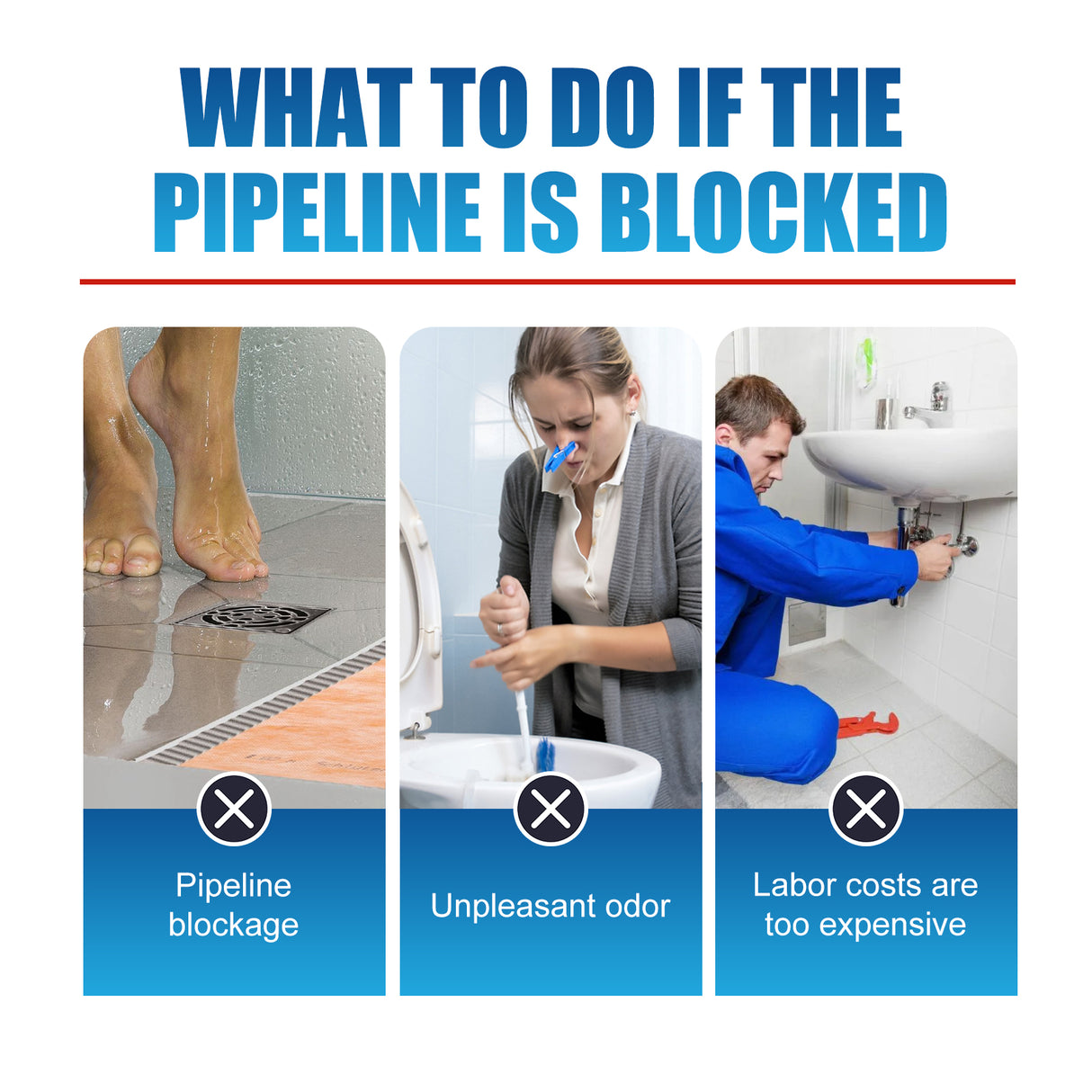 WHAT TO DO IF THE PIPELINE IS BLOCKED

Pipeline blockage

Unpleasant odor

Labor costs are too expensive