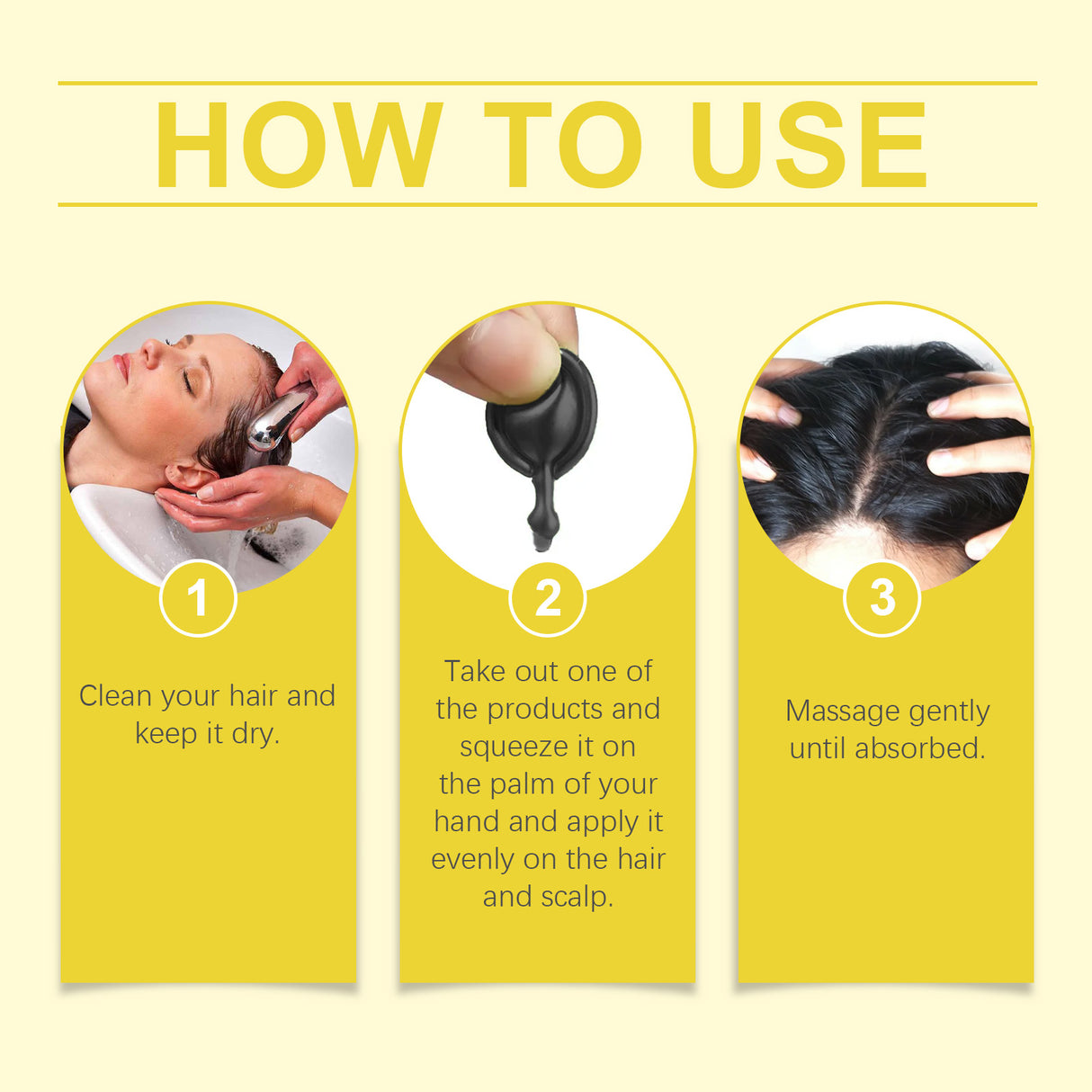 HOW TO USE

1

Clean your hair and keep it dry.

2

Take out one of the products and squeeze it on the palm of your hand and apply it evenly on the hair and scalp.

3

Massage gently until absorbed.