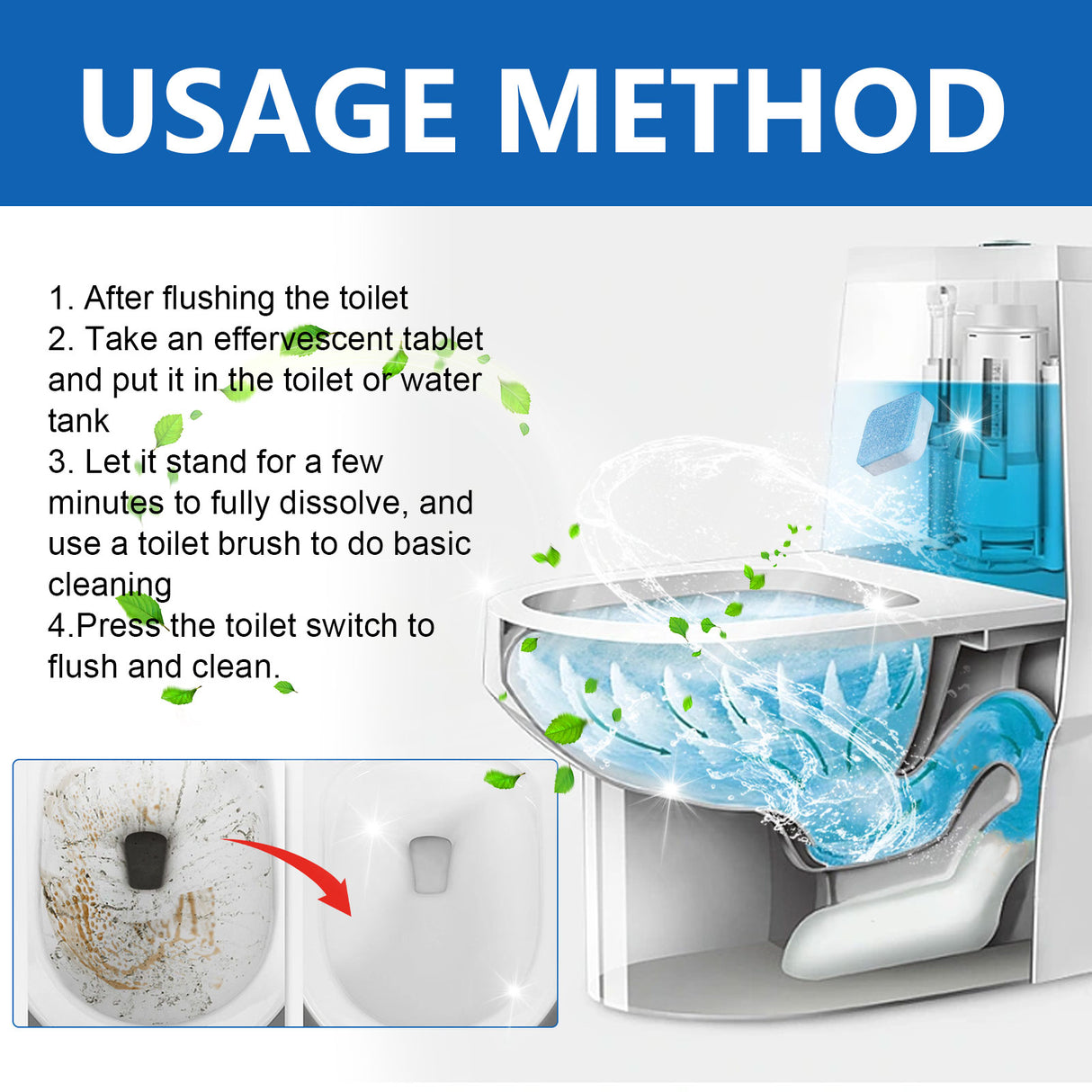 USAGE METHOD

1. After flushing the toilet
2. Take an effervescent tablet and put it in the toilet or water tank
3. Let it stand for a few minutes to fully dissolve, and use a toilet brush to do basic cleaning
4.Press the toilet switch to flush and clean.