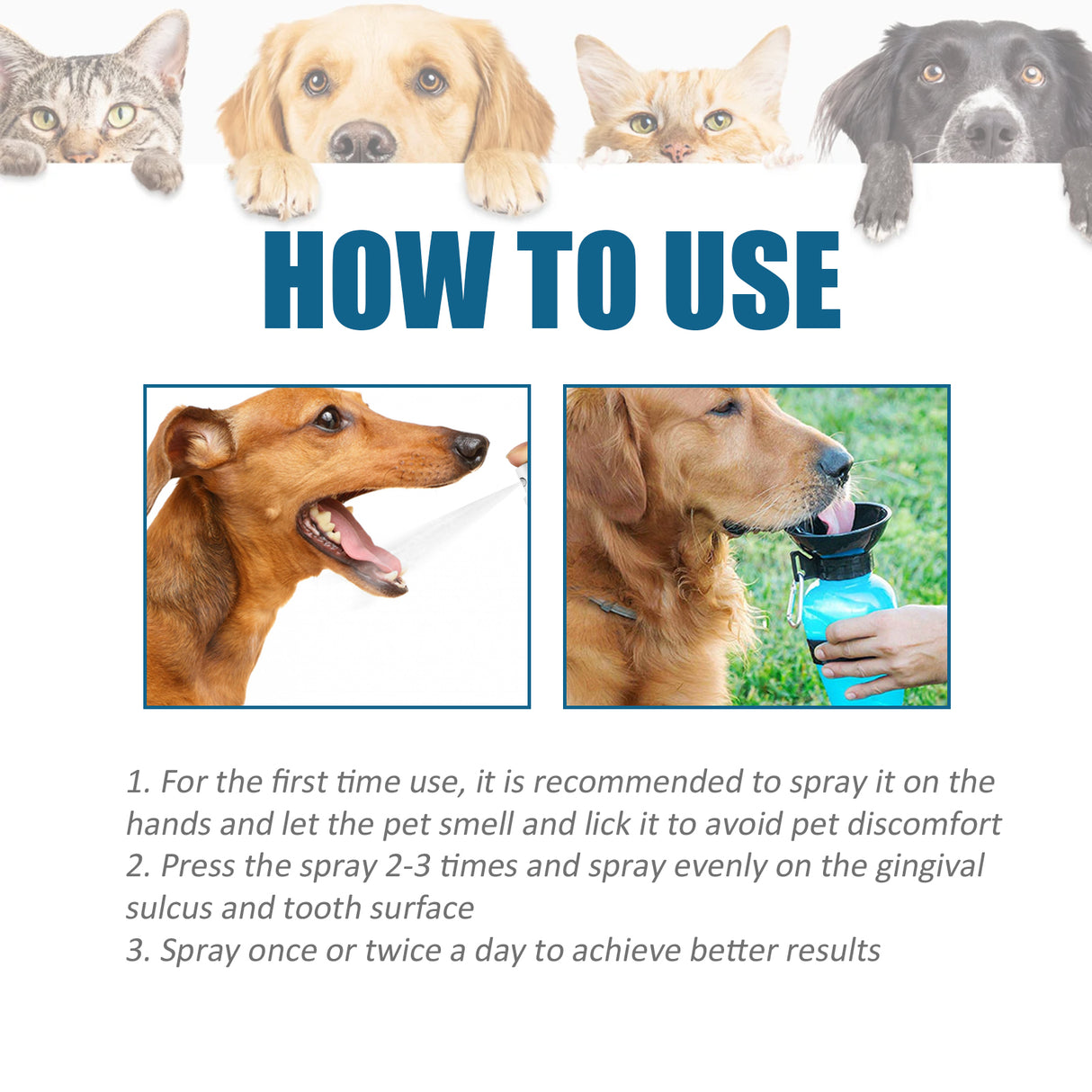 HOW TO USE

1. For the first time use, it is recommended to spray it on the hands and let the pet smell and lick it to avoid pet discomfort
2. Press the spray 2-3 times and spray evenly on the gingival sulcus and tooth surface
3. Spray once or twice a day to achieve better results