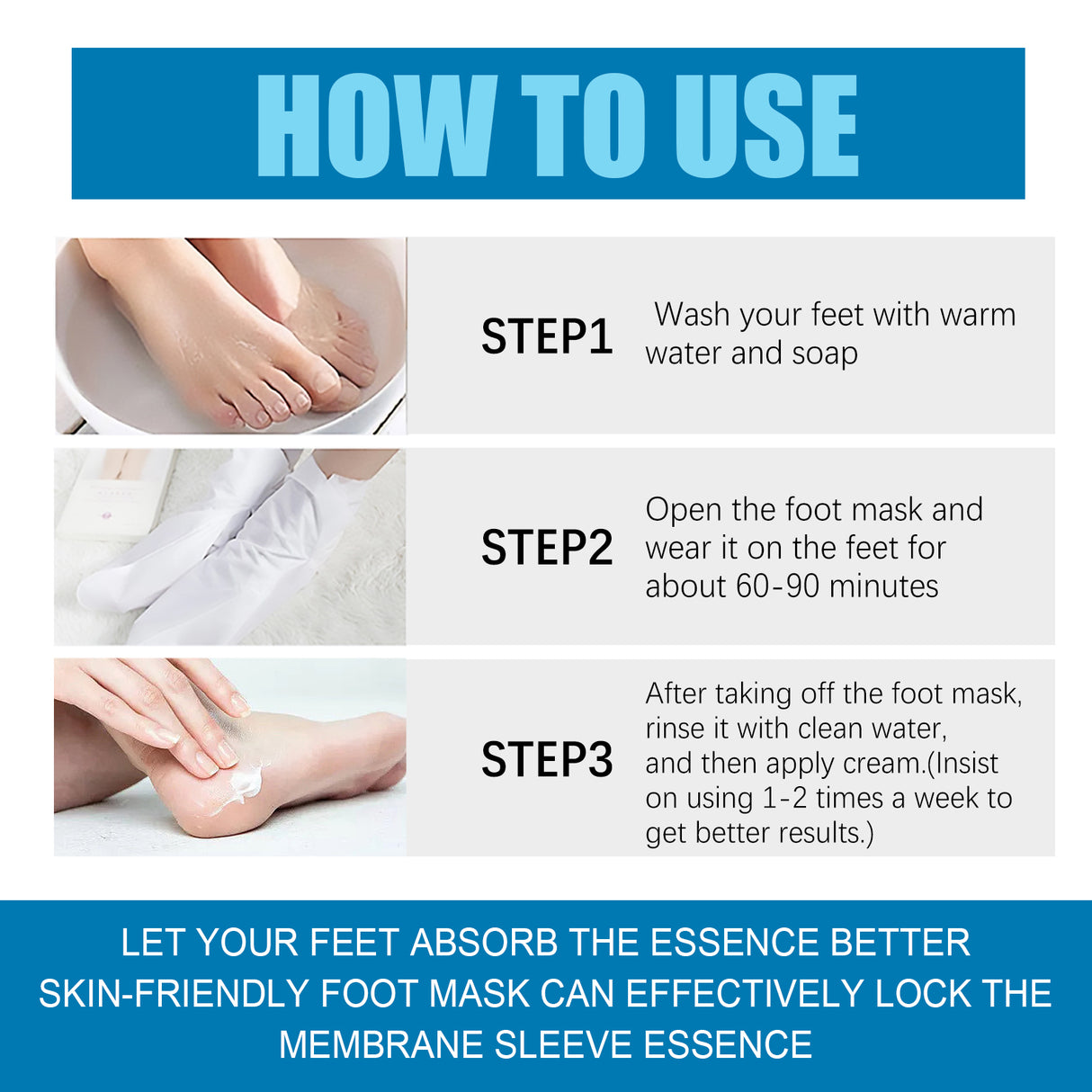 HOW TO USE

STEP1
Wash your feet with warm water and soap

STEP2
Open the foot mask and wear it on the feet for about 60-90 minutes

STEP3
After taking off the foot mask, rinse it with clean water, and then apply cream.(Insist on using 1-2 times a week to get better results.)

LET YOUR FEET ABSORB THE ESSENCE BETTER
SKIN-FRIENDLY FOOT MASK CAN EFFECTIVELY LOCK THE MEMBRANE SLEEVE ESSENCE