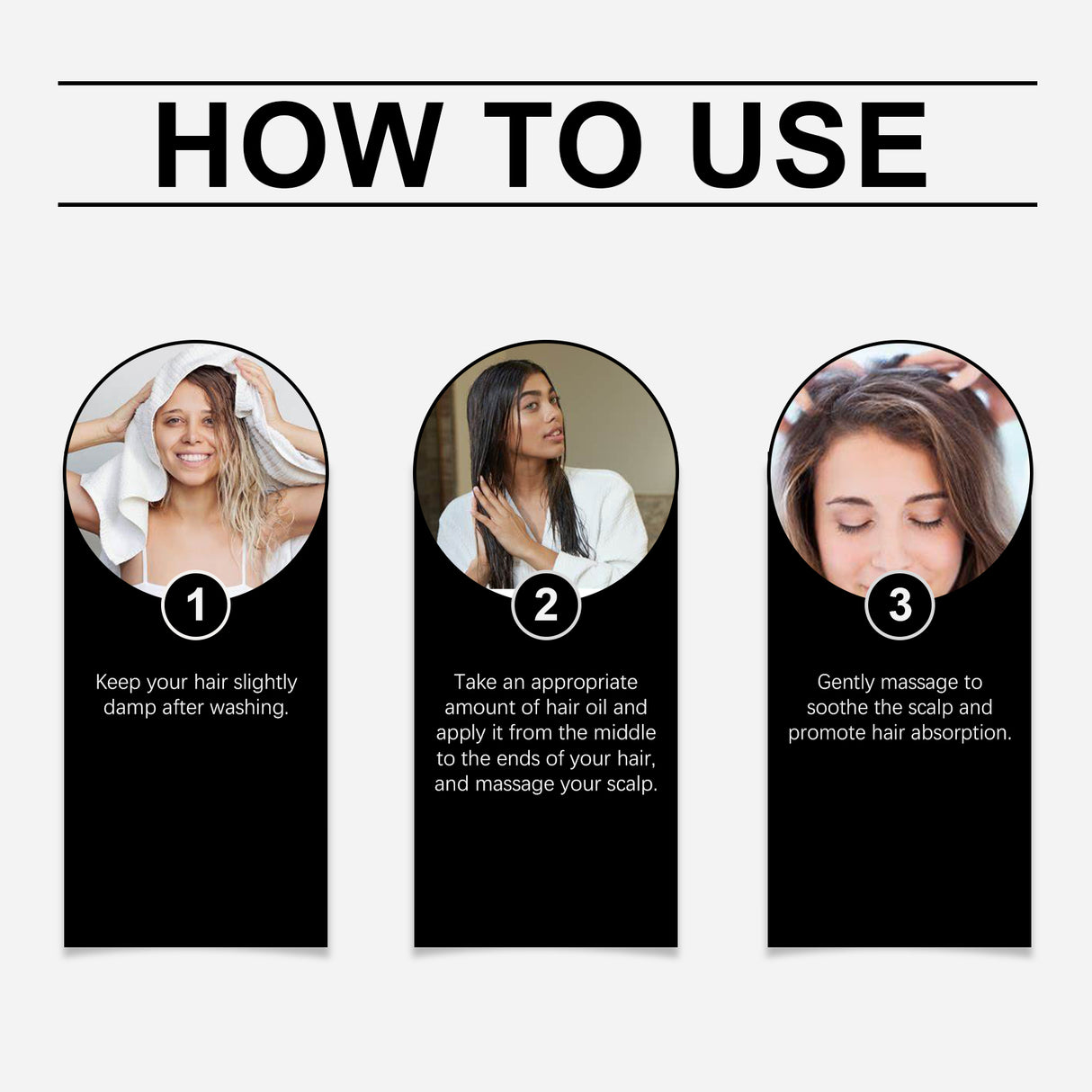 HOW TO USE

1

Keep your hair slightly damp after washing.

2

Take an appropriate amount of hair oil and apply it from the middle to the ends of your hair, and massage your scalp.

3

Gently massage to soothe the scalp and promote hair absorption.