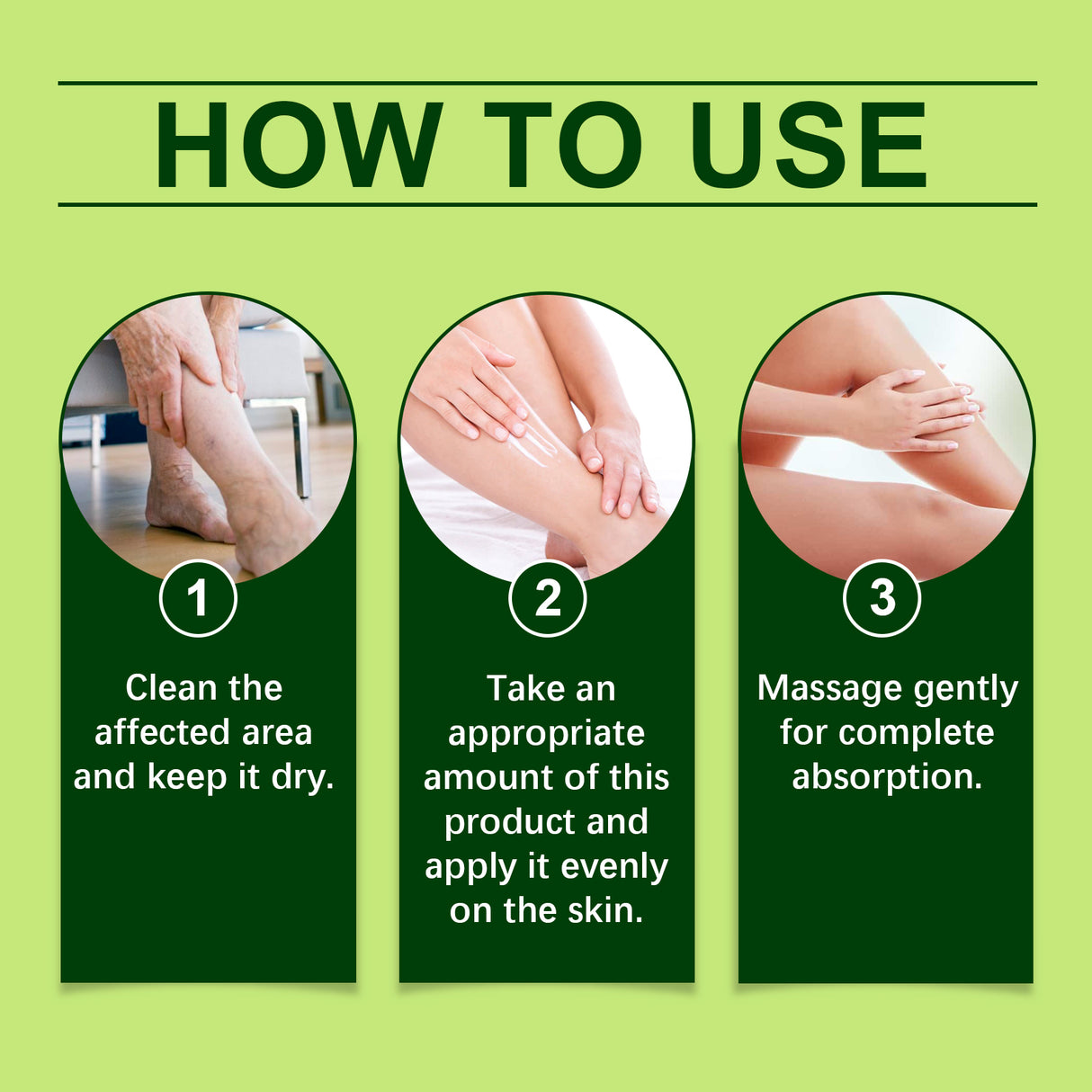 HOW TO USE

1

Clean the affected area and keep it dry.

2

Take an appropriate amount of this product and apply it evenly on the skin.

3

Massage gently for complete absorption.