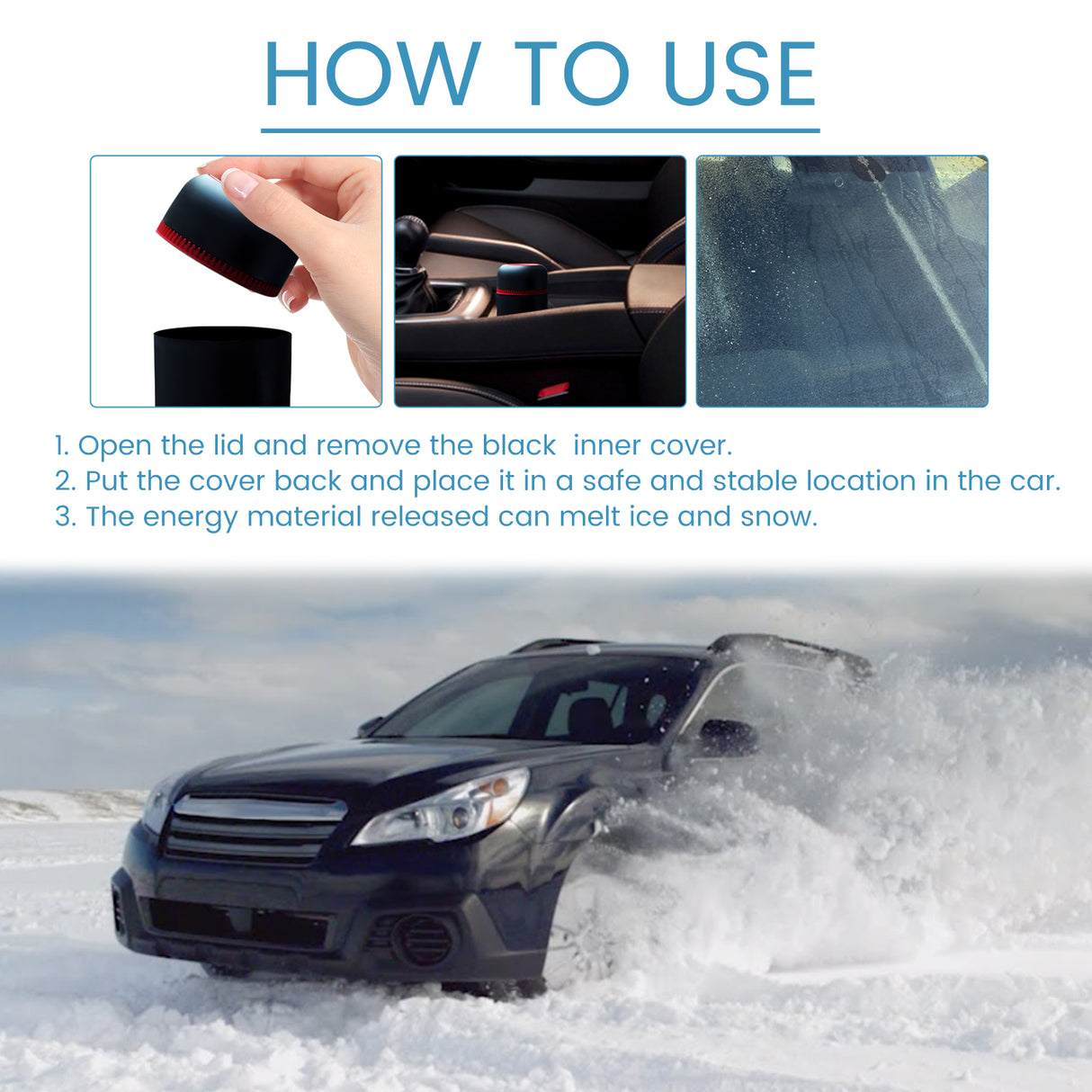 HOW TO USE

1. Open the lid and remove the black  inner cover.
2. Put the cover back and place it in a safe and stable location in the car.
3. The energy material released can melt ice and snow.