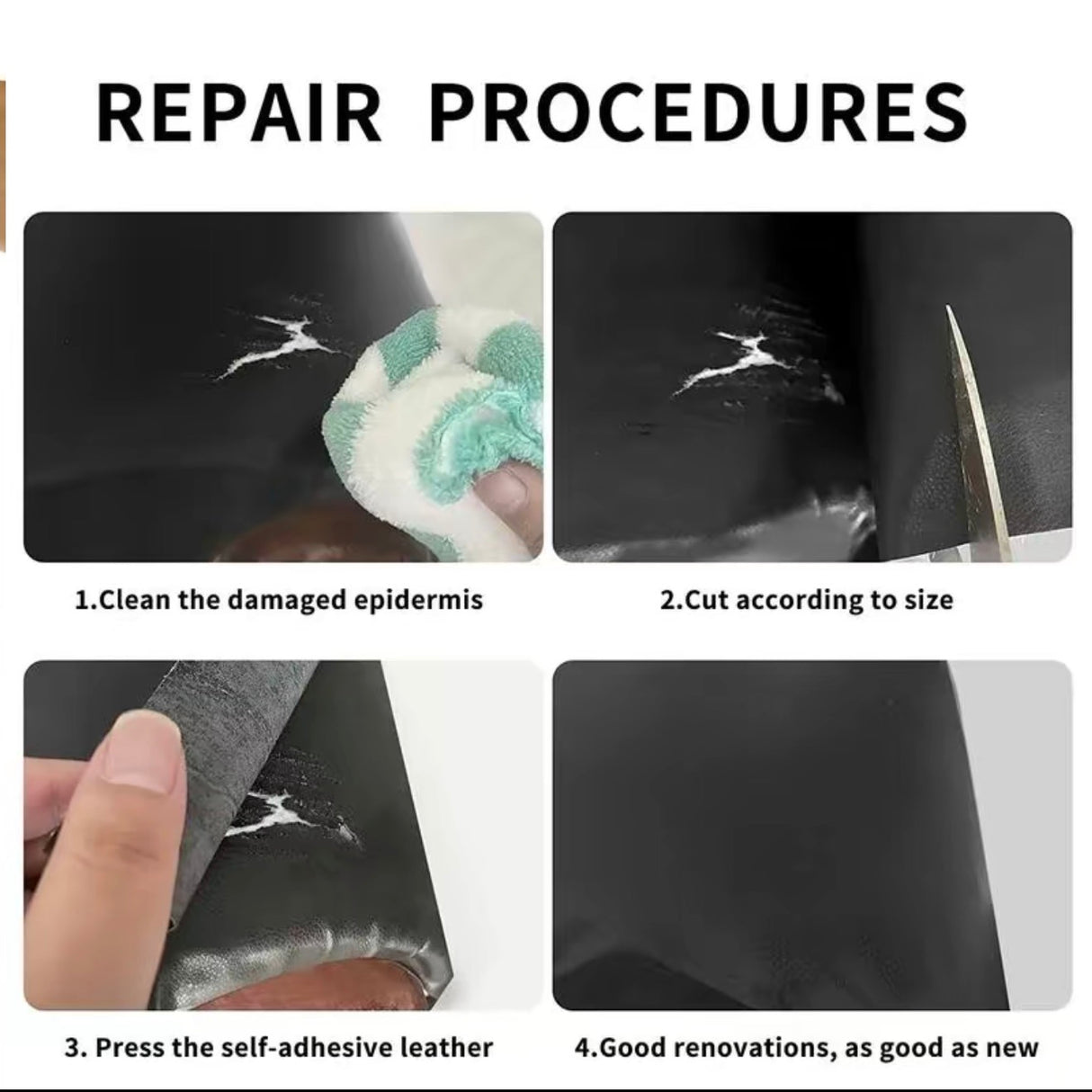 REPAIR PROCEDURES

1.Clean the damaged epidermis

2.Cut according to size

3. Press the self-adhesive leather

4.Good renovations, as good as new