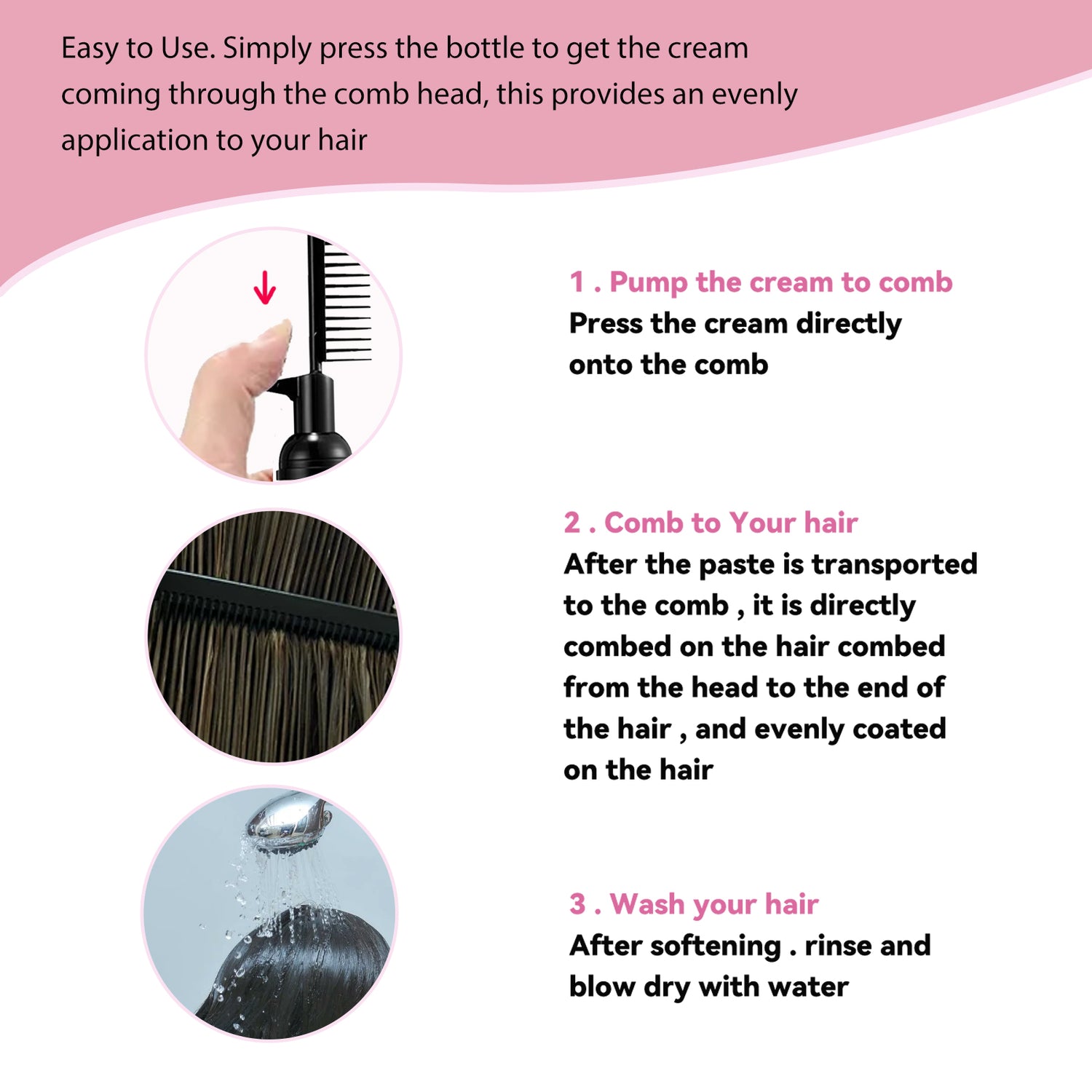 Easy to Use. Simply press the bottle to get the cream coming through the comb head, this provides an evenly application to your hair

1 . Pump the cream to comb
Press the cream directly onto the comb

2 . Comb to Your hair
After the paste is transported to the comb , it is directly combed on the hair combed from the head to the end of the hair , and evenly coated on the hair

3 . Wash your hair
After softening . rinse and blow dry with water