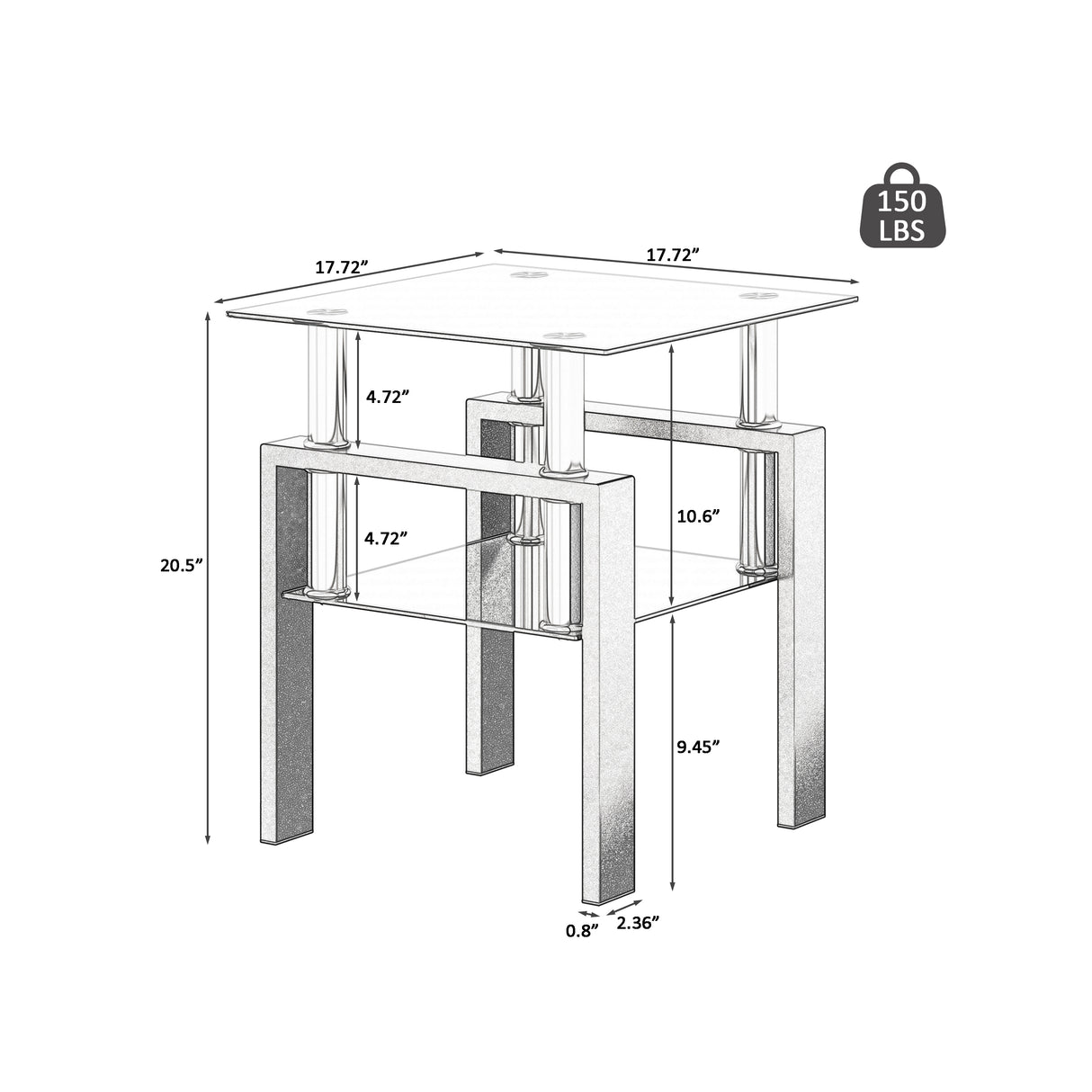 150
LBS

17.72”

17.72”

4.72”

4.72”

10.6”

20.5”

9.45”

0.8”

2.36”