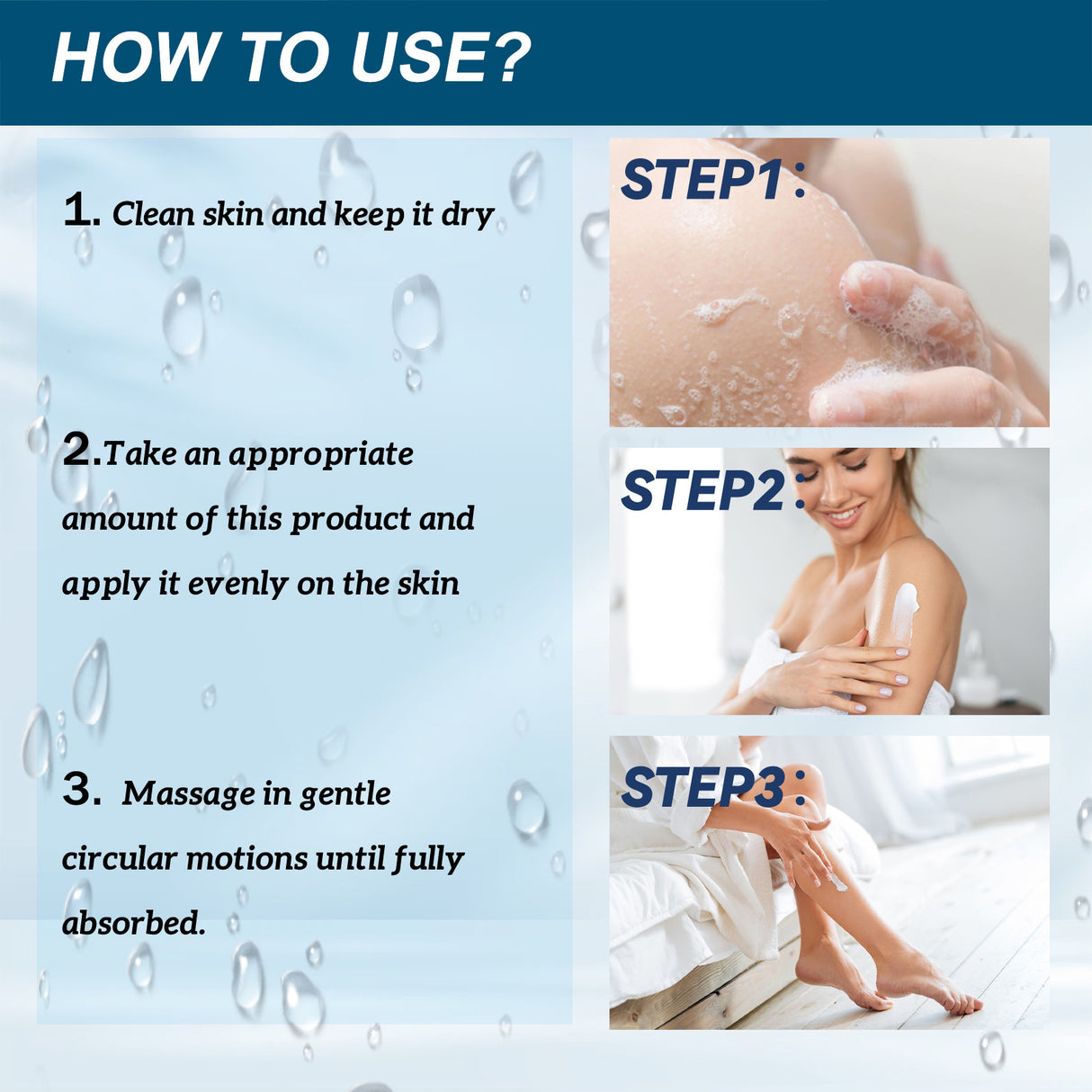 HOW TO USE?

1. Clean skin and keep it dry

2.Take an appropriate amount of this product and apply it evenly on the skin

3. Massage in gentle circular motions until fully absorbed.

STEP1：

STEP2：

STEP3：