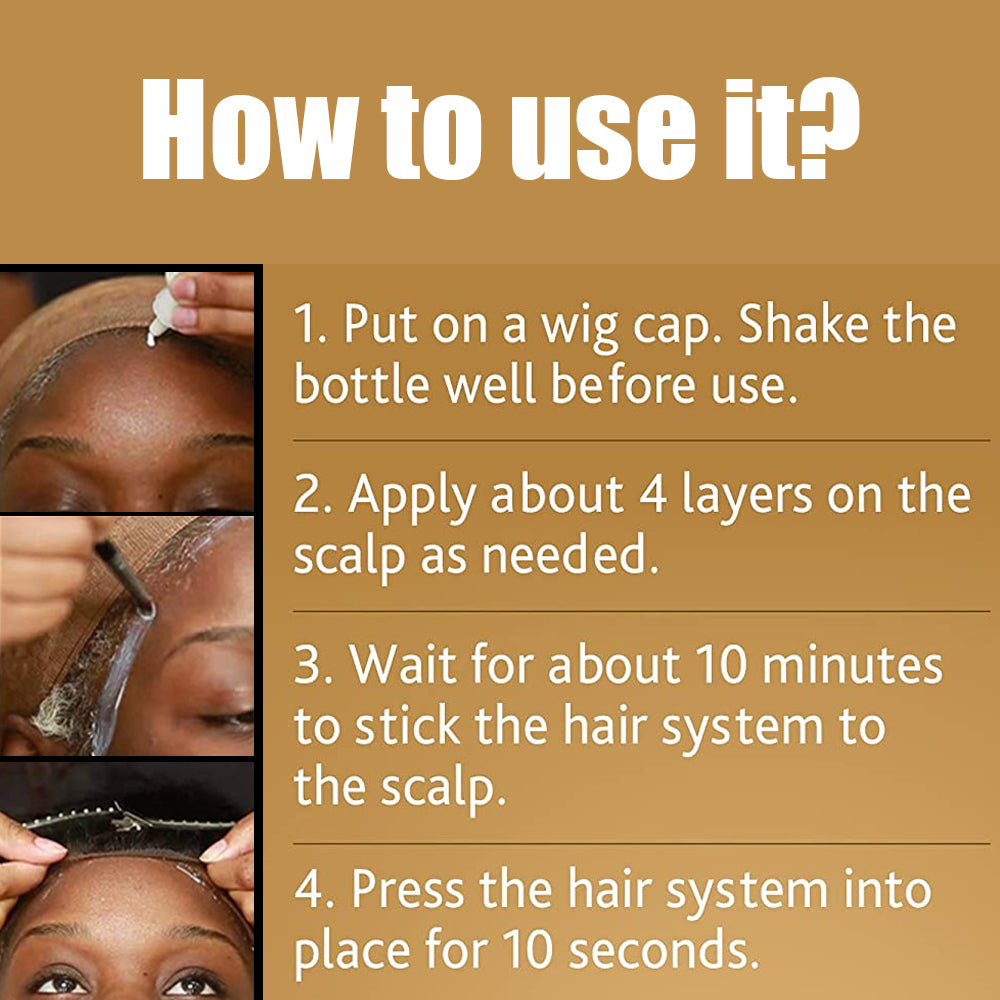 How to use it?

1. Put on a wig cap. Shake the bottle well before use.

2. Apply about 4 layers on the scalp as needed.

3. Wait for about 10 minutes to stick the hair system to the scalp.

4. Press the hair system into place for 10 seconds.