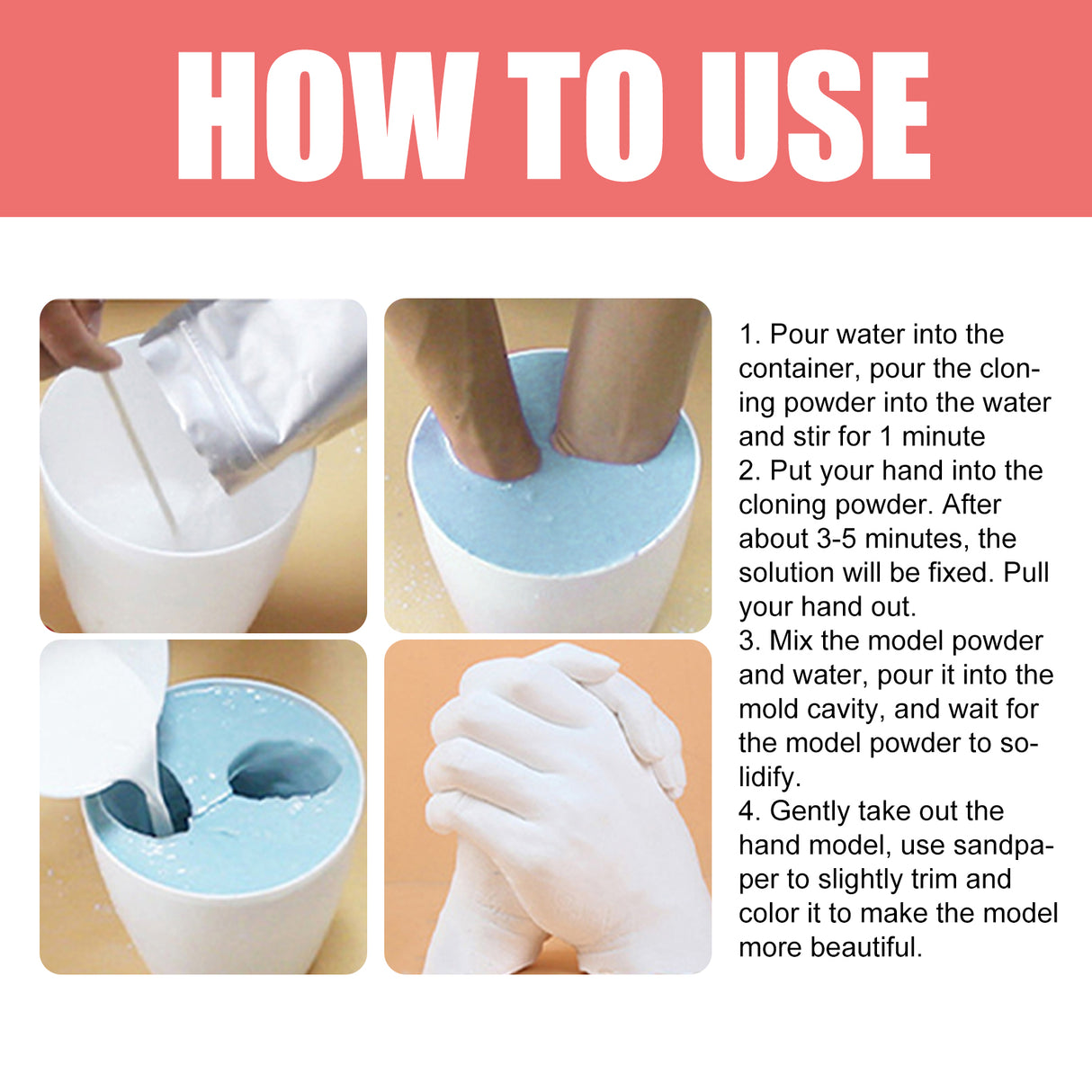 HOW TO USE

1. Pour water into the container, pour the cloning powder into the water and stir for 1 minute
2. Put your hand into the cloning powder. After about 3-5 minutes, the solution will be fixed. Pull your hand out.
3. Mix the model powder and water, pour it into the mold cavity, and wait for the model powder to solidify.
4. Gently take out the hand model, use sandpaper to slightly trim and color it to make the model more beautiful.