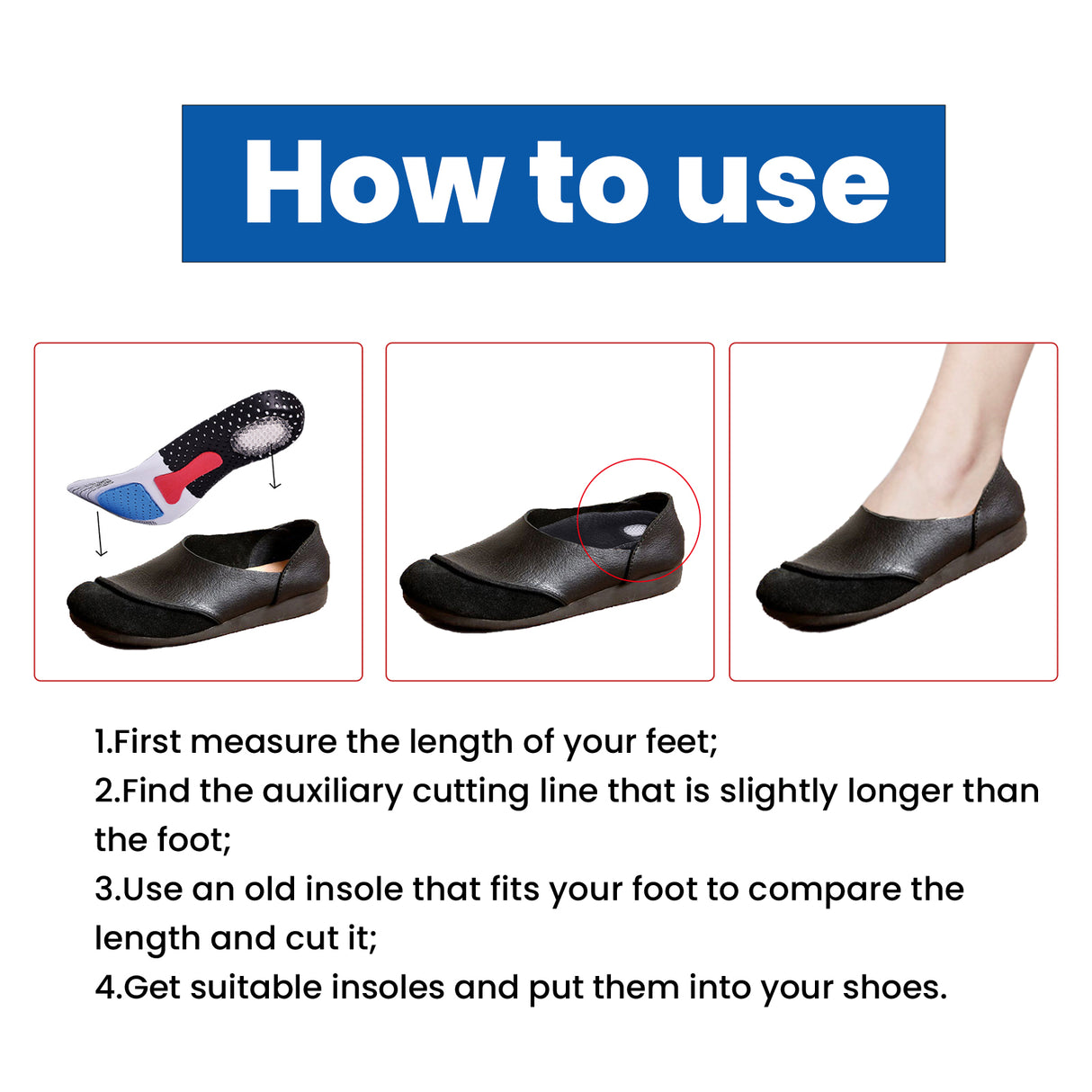 How to use

1.First measure the length of your feet;
2.Find the auxiliary cutting line that is slightly longer than the foot;
3.Use an old insole that fits your foot to compare the length and cut it;
4.Get suitable insoles and put them into your shoes.