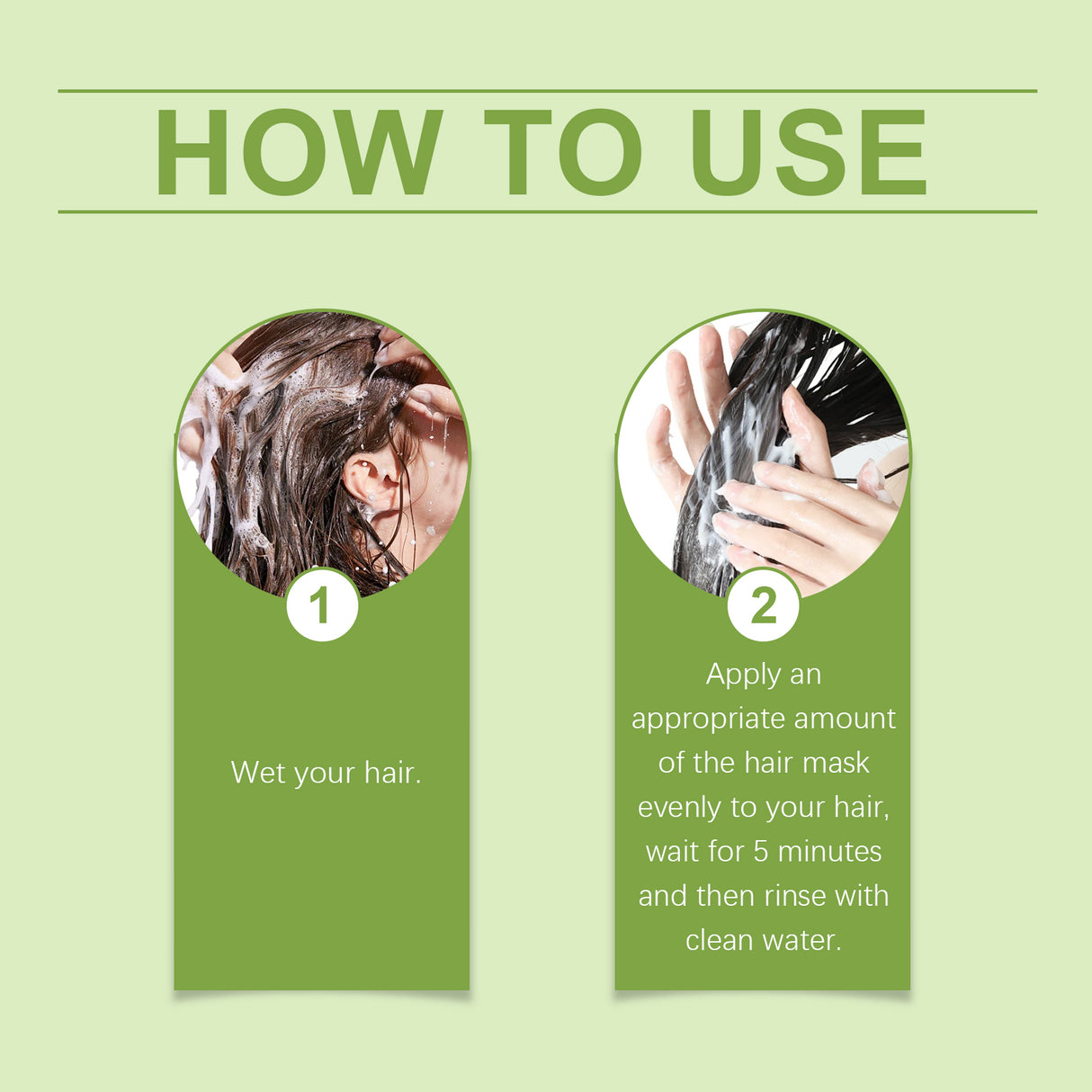 HOW TO USE

1

Wet your hair.

2

Apply an appropriate amount of the hair mask evenly to your hair, wait for 5 minutes and then rinse with clean water.