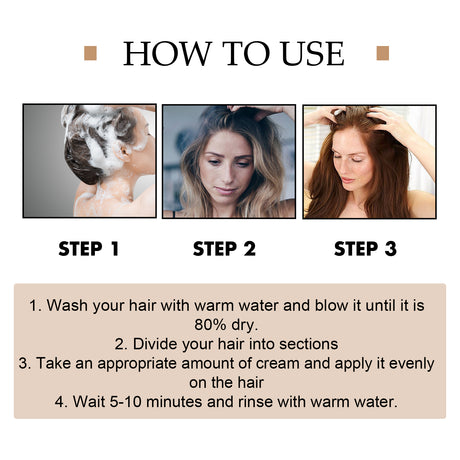 HOW TO USE

STEP 1

STEP 2

STEP 3

1. Wash your hair with warm water and blow it until it is 80% dry.
2. Divide your hair into sections
3. Take an appropriate amount of cream and apply it evenly on the hair
4. Wait 5-10 minutes and rinse with warm water.