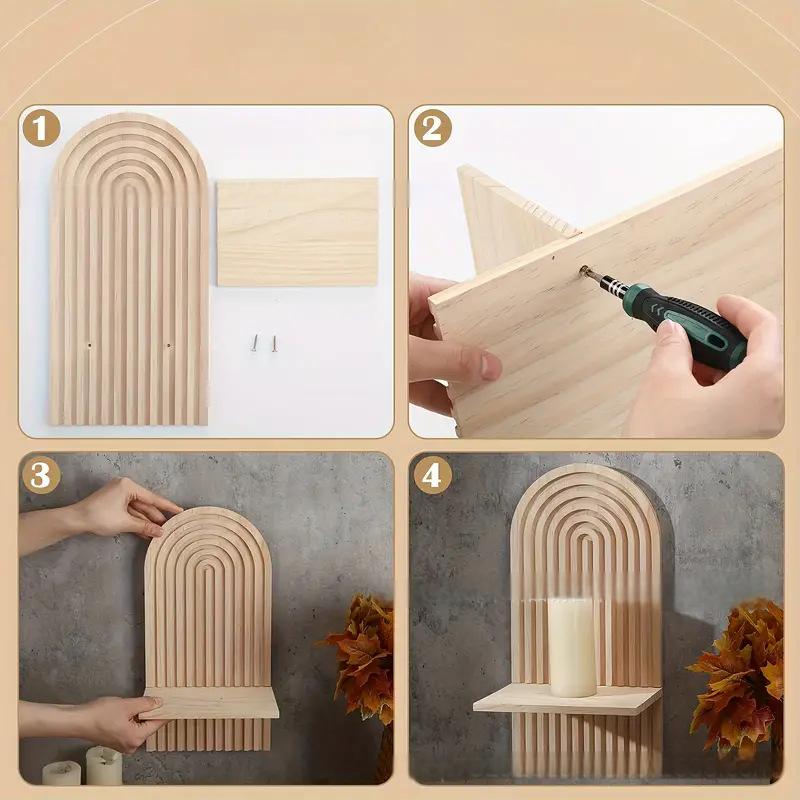 1

2

3

4