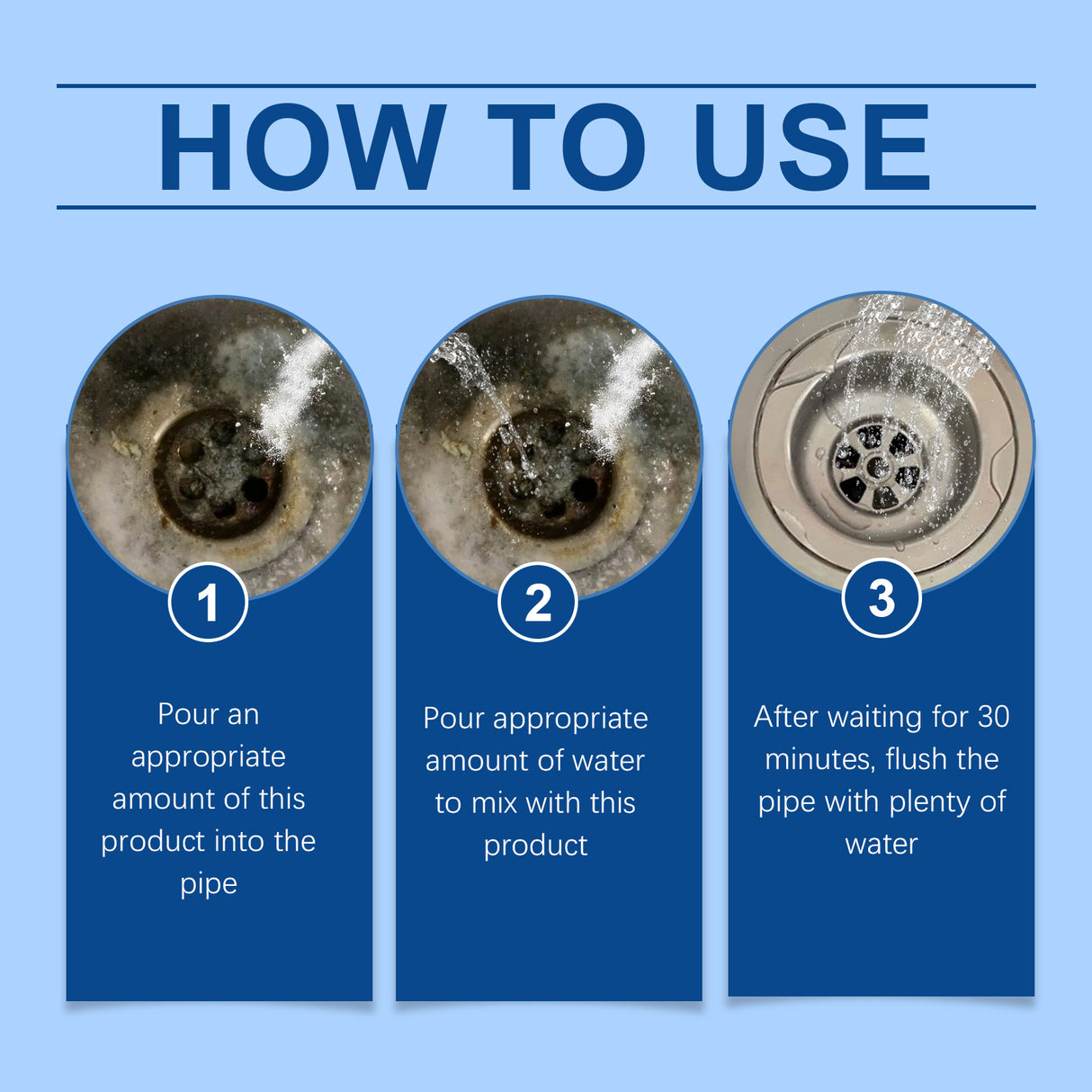 HOW TO USE

1

Pour an appropriate amount of this product into the pipe

2

Pour appropriate amount of water to mix with this product

3

After waiting for 30 minutes, flush the pipe with plenty of water