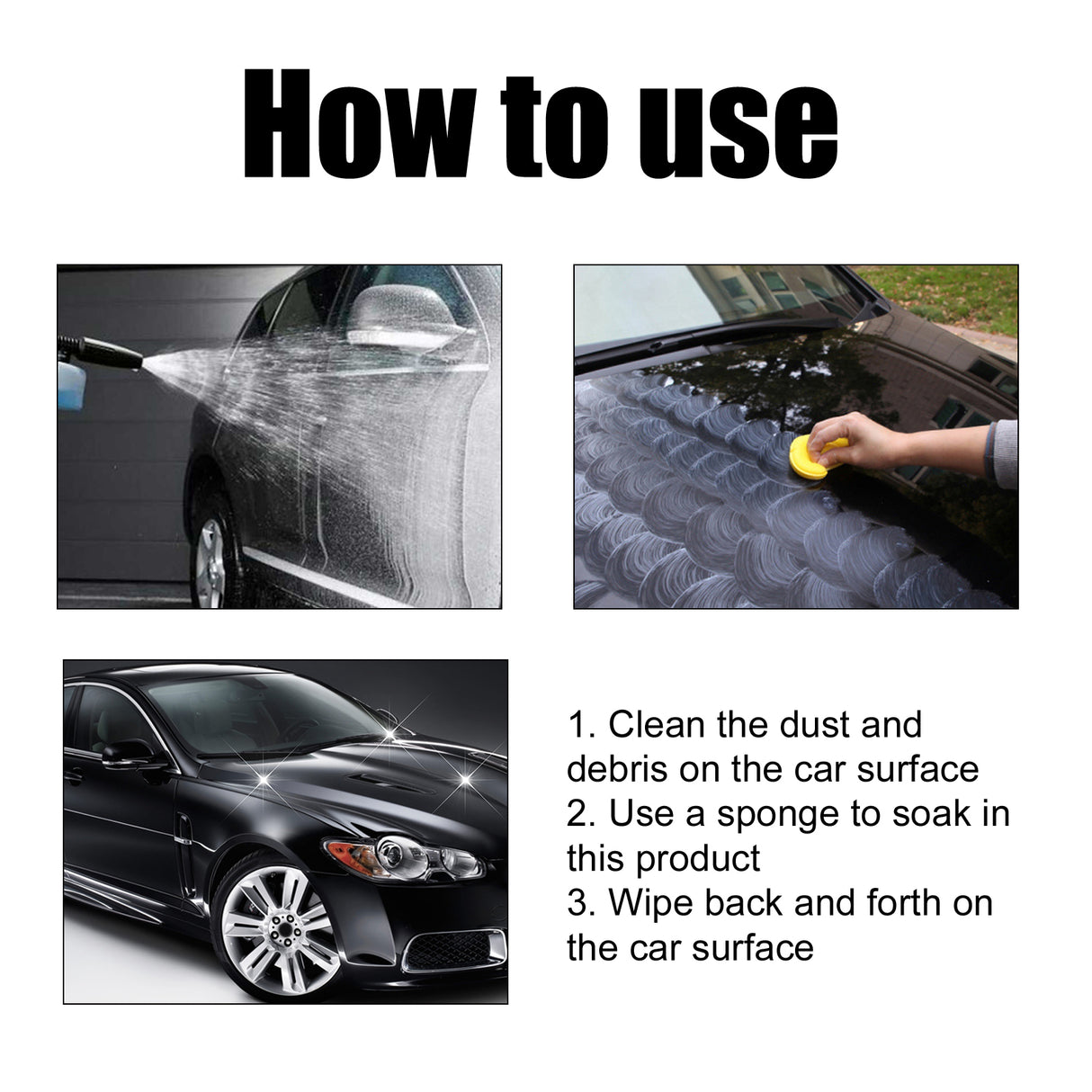 How to use

1. Clean the dust and debris on the car surface
2. Use a sponge to soak in this product
3. Wipe back and forth on the car surface