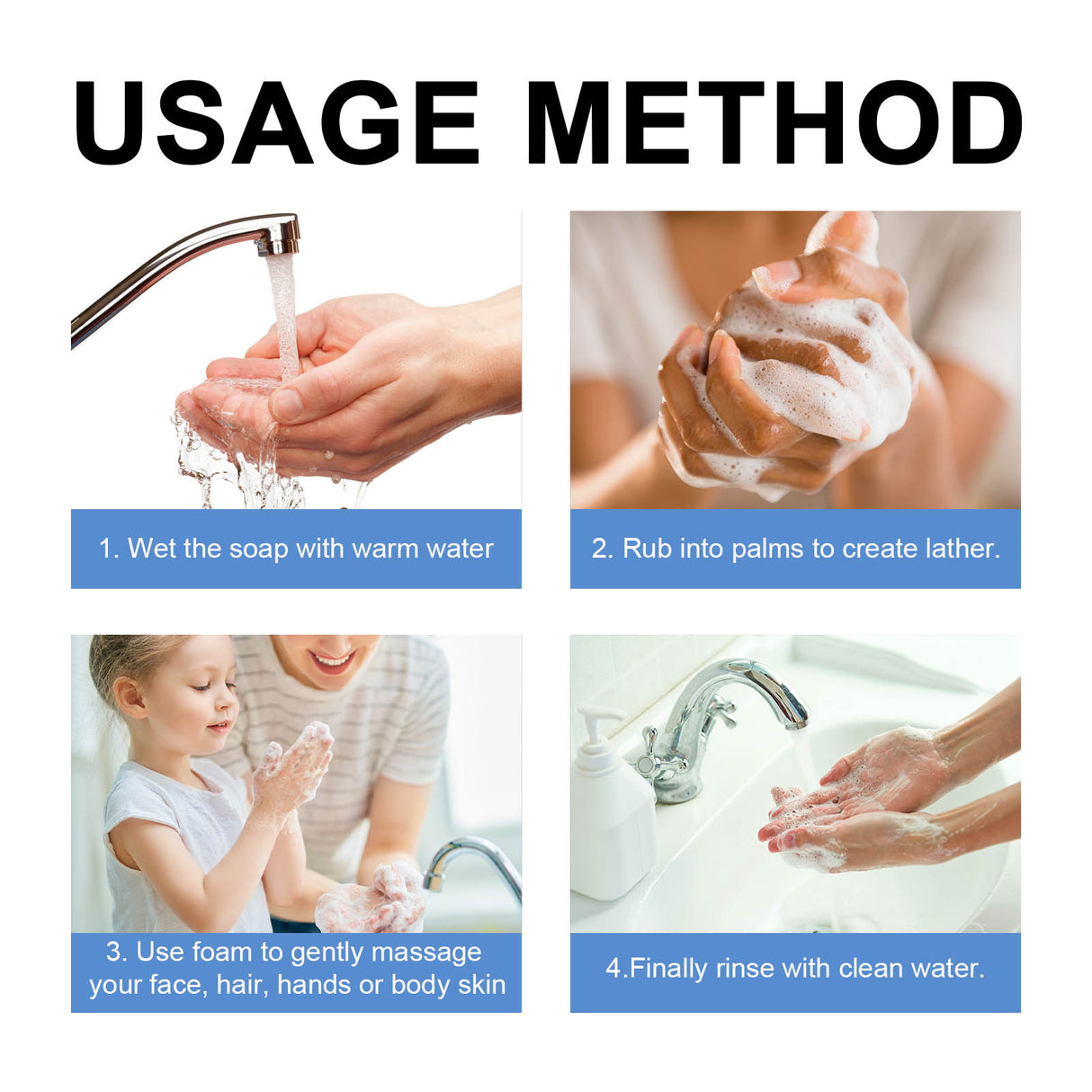 USAGE METHOD

1. Wet the soap with warm water

2. Rub into palms to create lather.

3. Use foam to gently massage your face, hair, hands or body skin

4.Finally rinse with clean water.