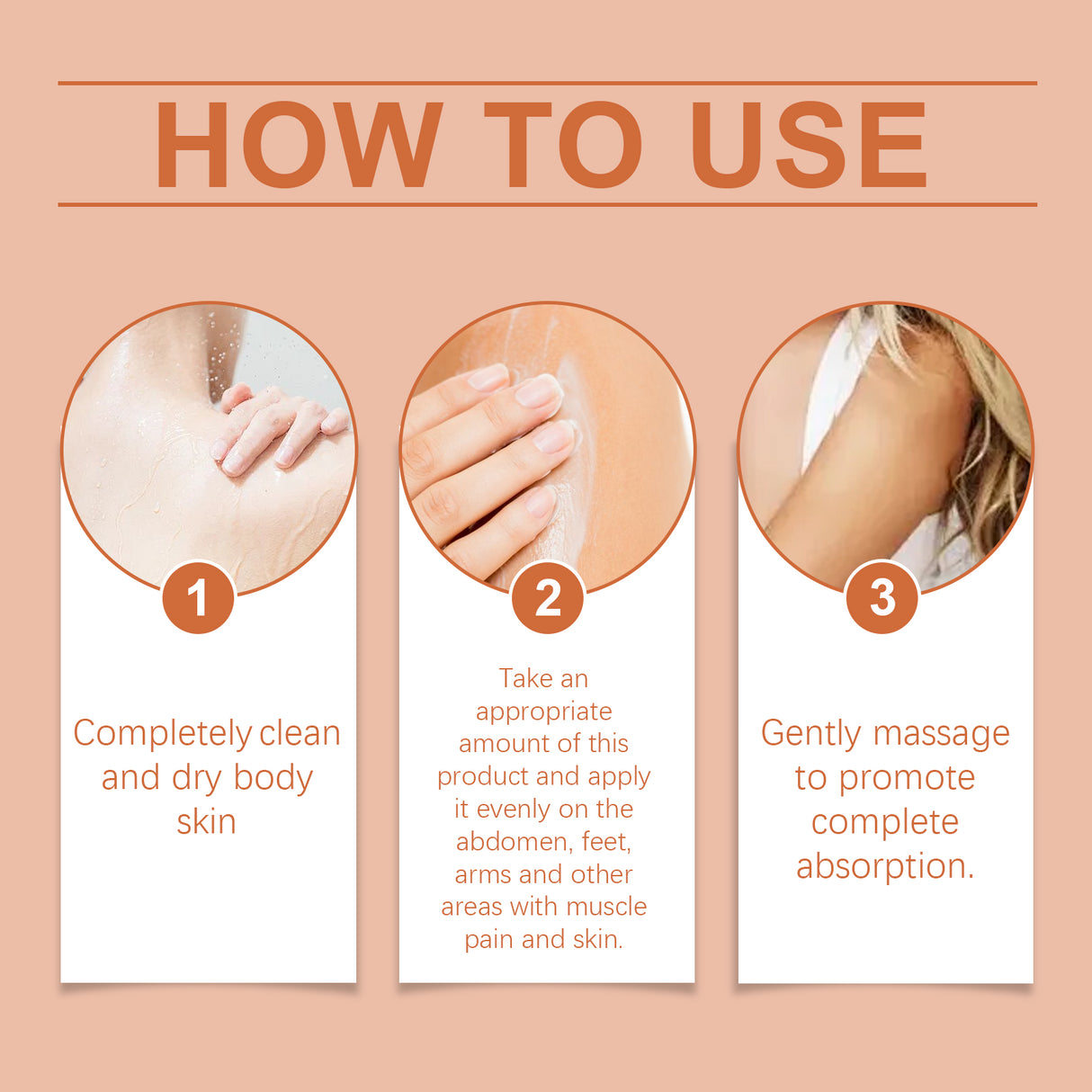 HOW TO USE

1

Completely clean and dry body skin

2

Take an appropriate amount of this product and apply it evenly on the abdomen, feet, arms and other areas with muscle pain and skin.

3

Gently massage to promote complete absorption.