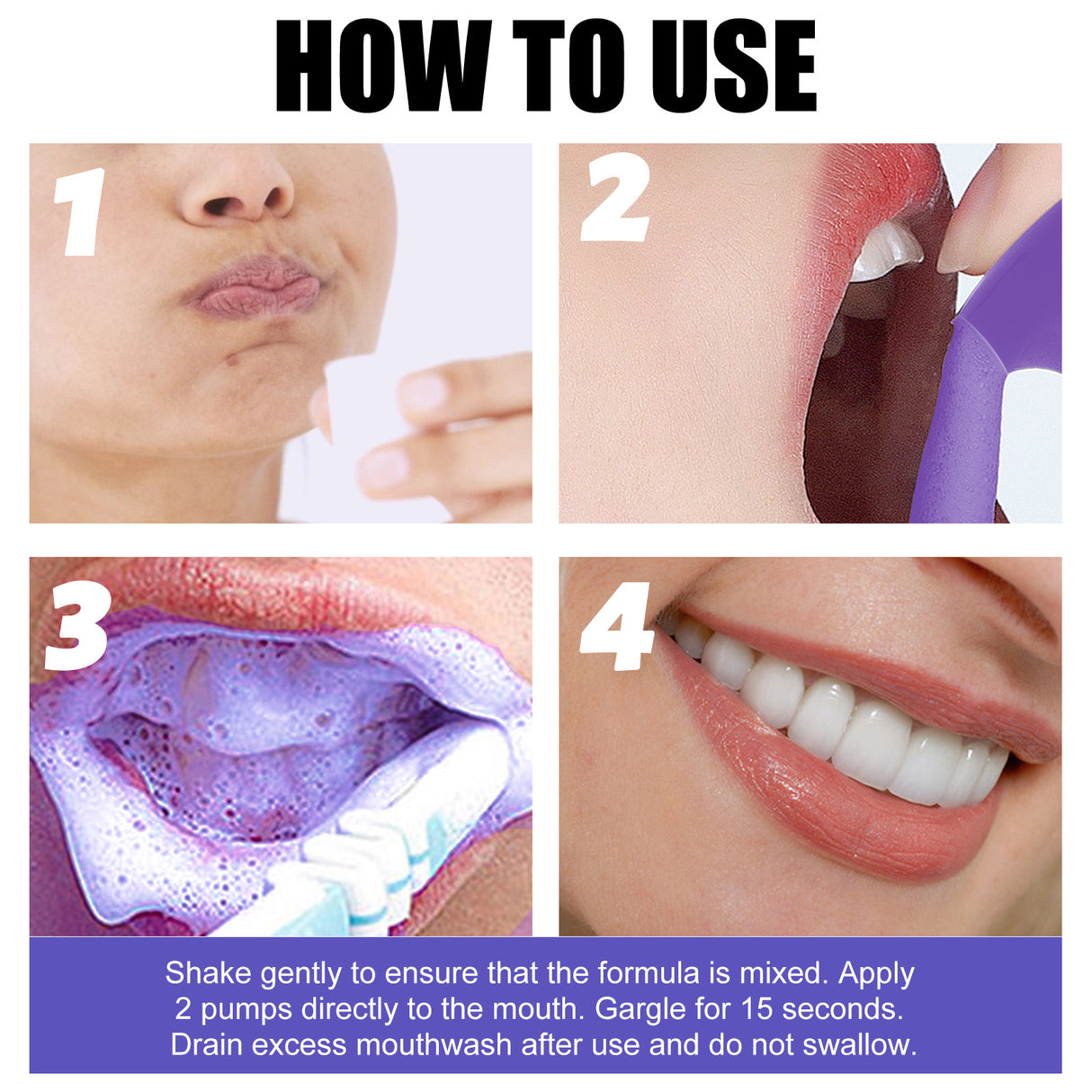 HOW TO USE

1

2

3

4

Shake gently to ensure that the formula is mixed. Apply 2 pumps directly to the mouth. Gargle for 15 seconds. Drain excess mouthwash after use and do not swallow.