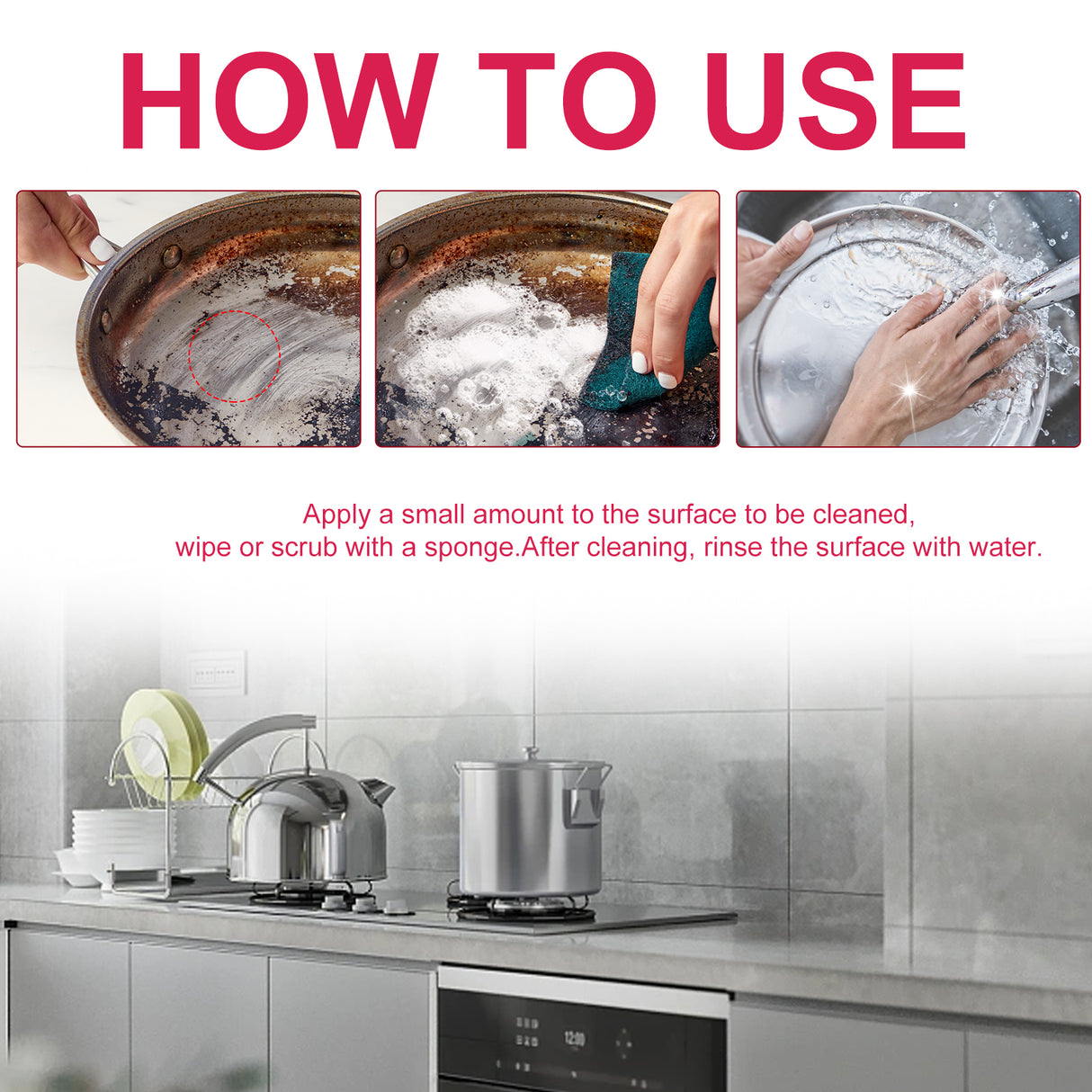 HOW TO USE

Apply a small amount to the surface to be cleaned, wipe or scrub with a sponge.After cleaning, rinse the surface with water.

12:00