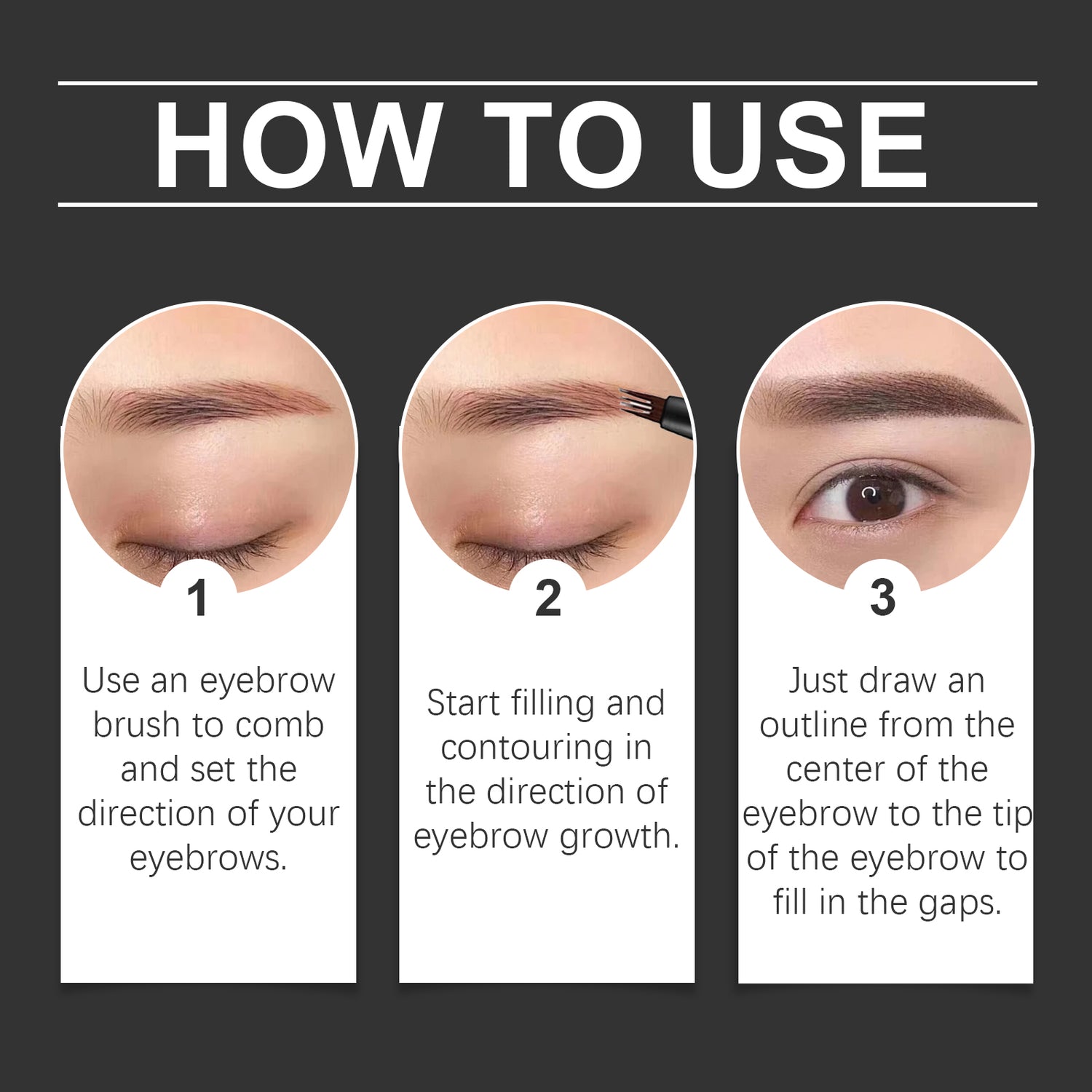 HOW TO USE

1

Use an eyebrow brush to comb and set the direction of your eyebrows.

2

Start filling and contouring in the direction of eyebrow growth.

3

Just draw an outline from the center of the eyebrow to the tip of the eyebrow to fill in the gaps.