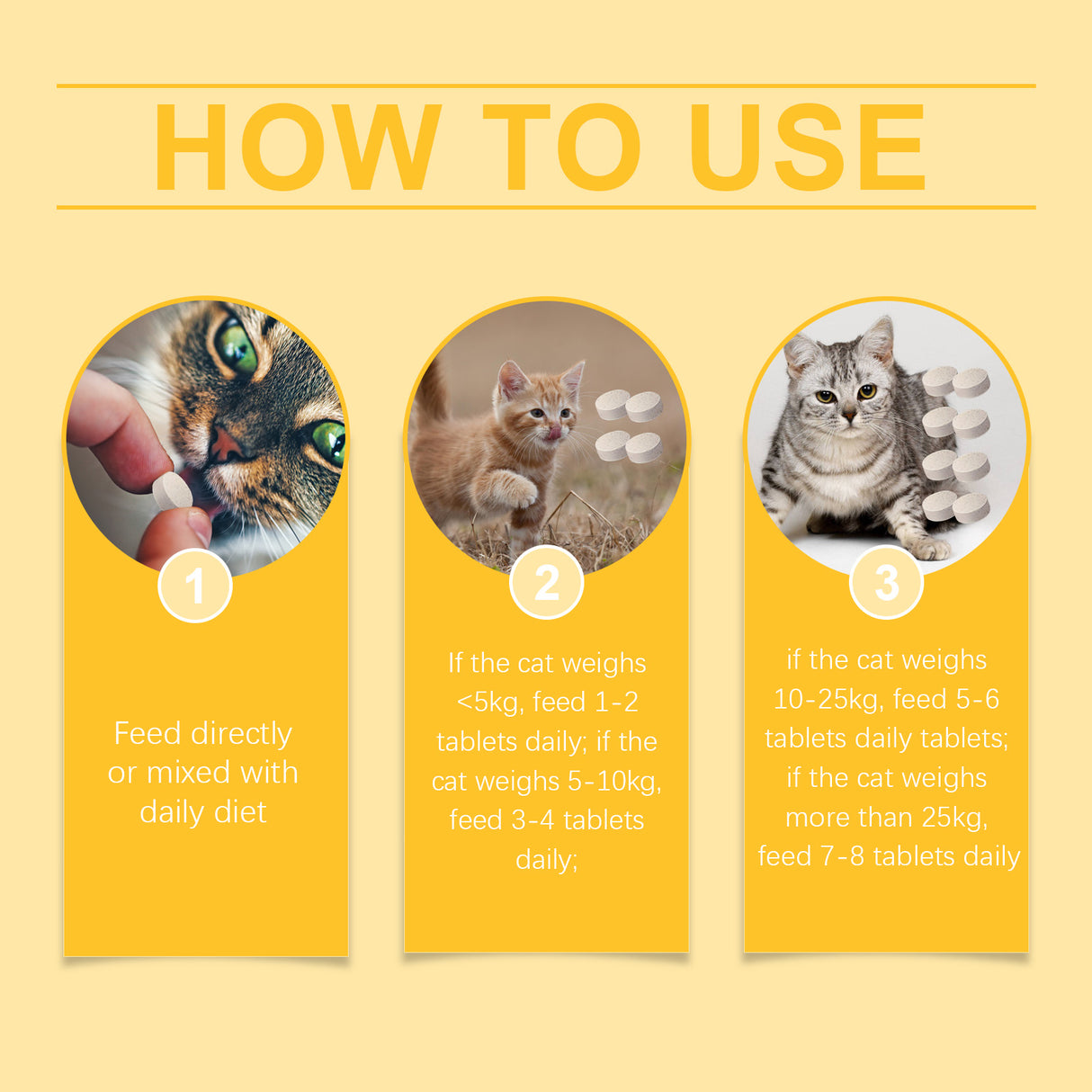 HOW TO USE

1

Feed directly or mixed with daily diet

2

If the cat weighs <5kg, feed 1-2 tablets daily; if the cat weighs 5-10kg, feed 3-4 tablets daily;

3

if the cat weighs 10-25kg, feed 5-6 tablets daily tablets; if the cat weighs more than 25kg, feed 7-8 tablets daily