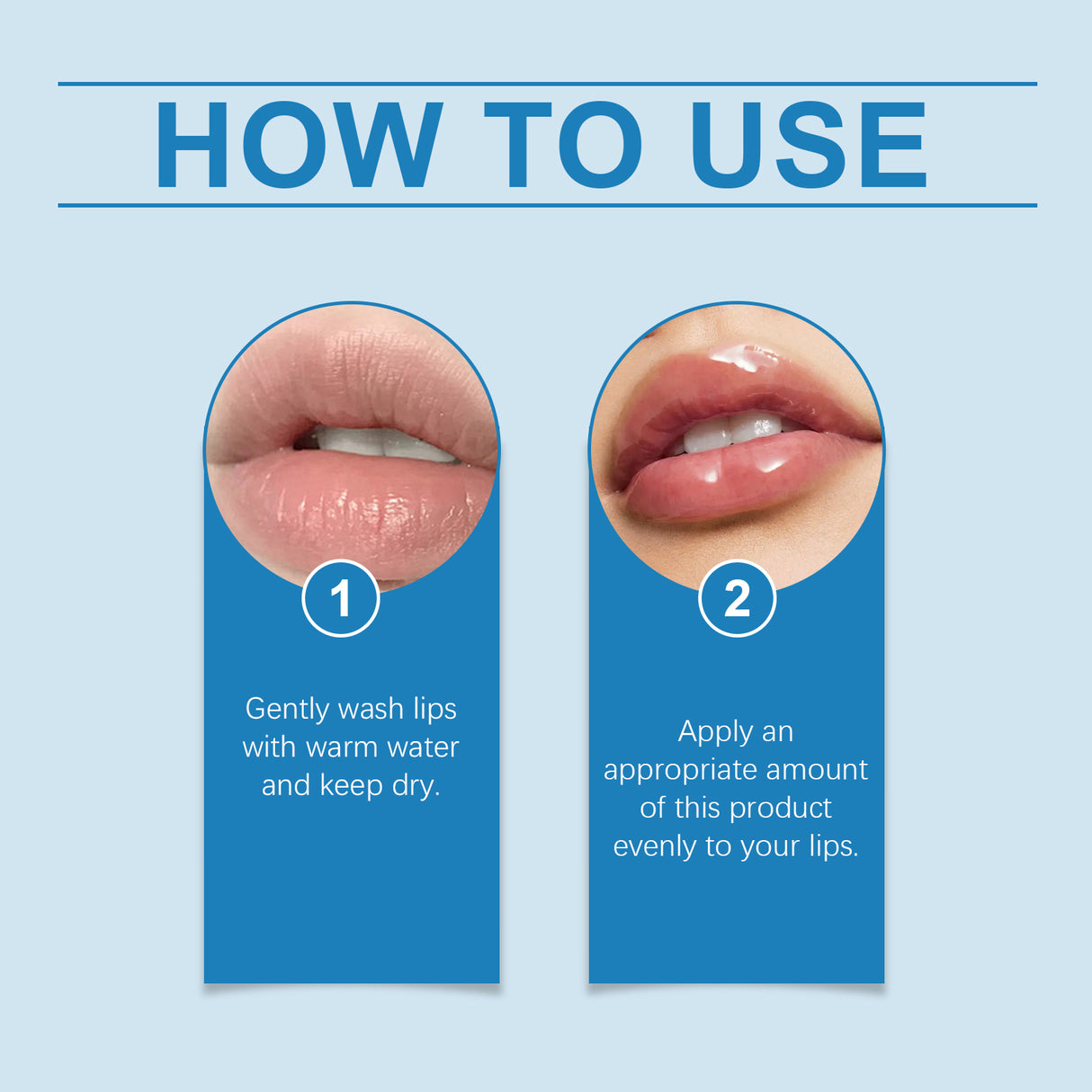 HOW TO USE

1

Gently wash lips with warm water and keep dry.

2

Apply an appropriate amount of this product evenly to your lips.