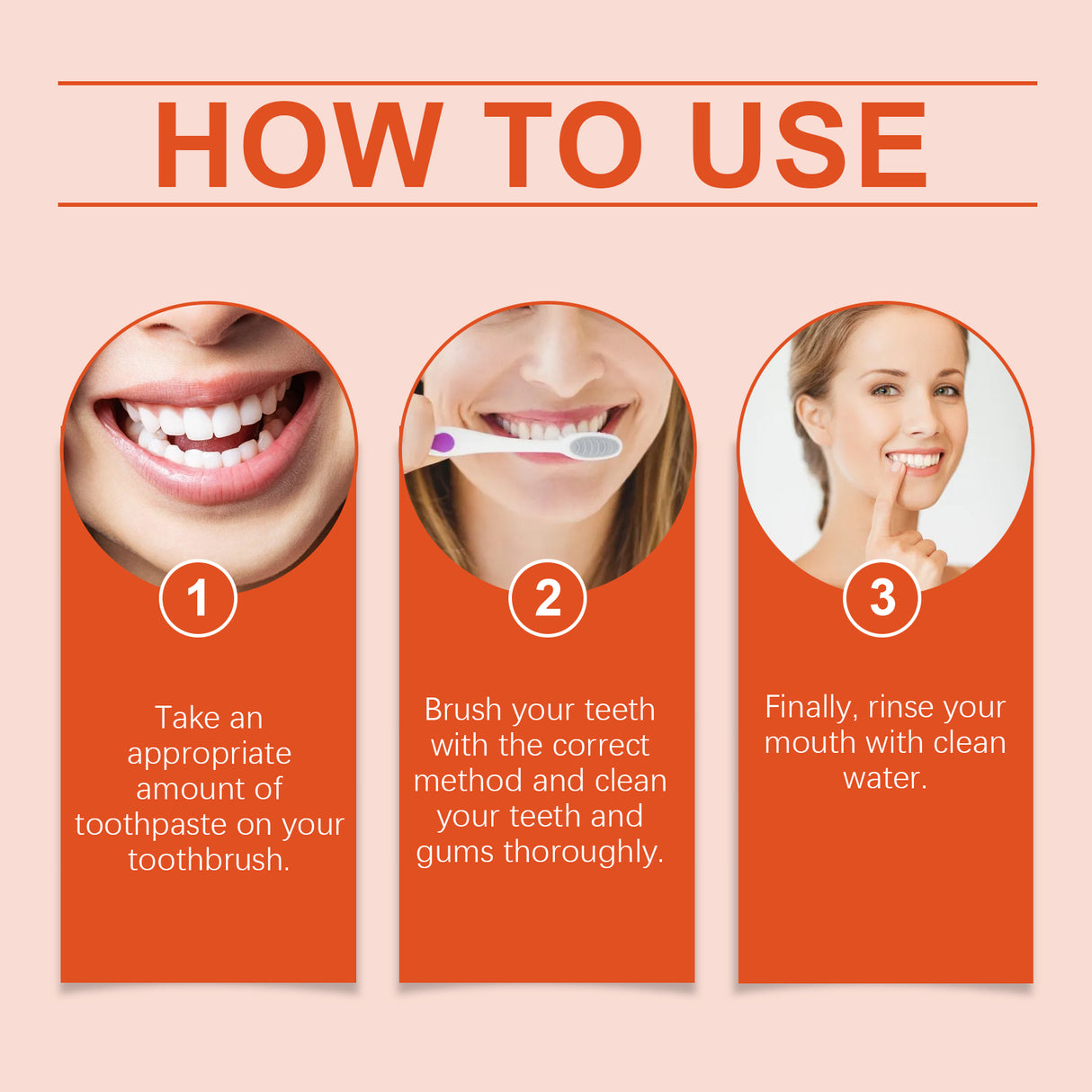 HOW TO USE

1

Take an appropriate amount of toothpaste on your toothbrush.

2

Brush your teeth with the correct method and clean your teeth and gums thoroughly.

3

Finally, rinse your mouth with clean water.