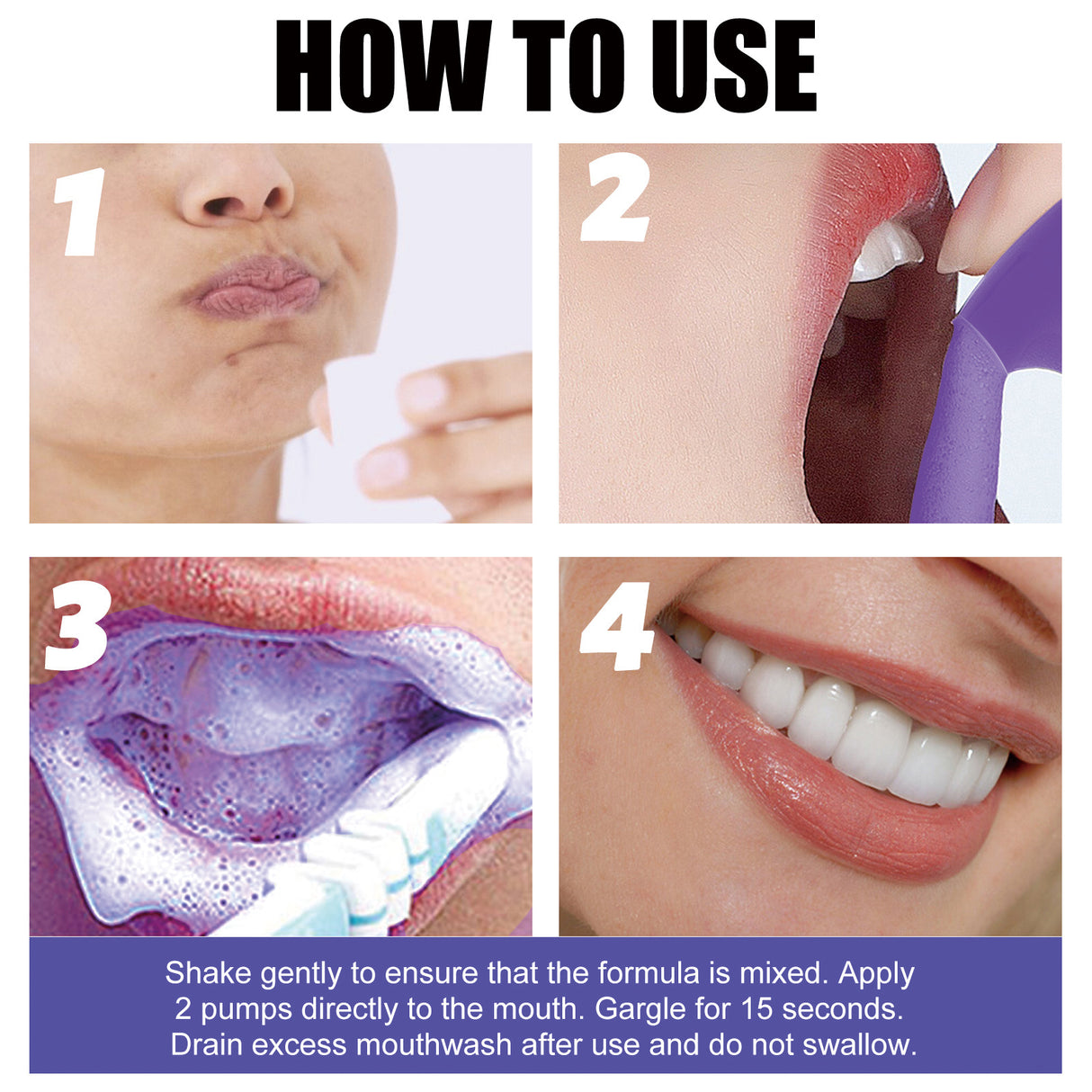 HOW TO USE

1

2

3

4

Shake gently to ensure that the formula is mixed. Apply 2 pumps directly to the mouth. Gargle for 15 seconds. Drain excess mouthwash after use and do not swallow.