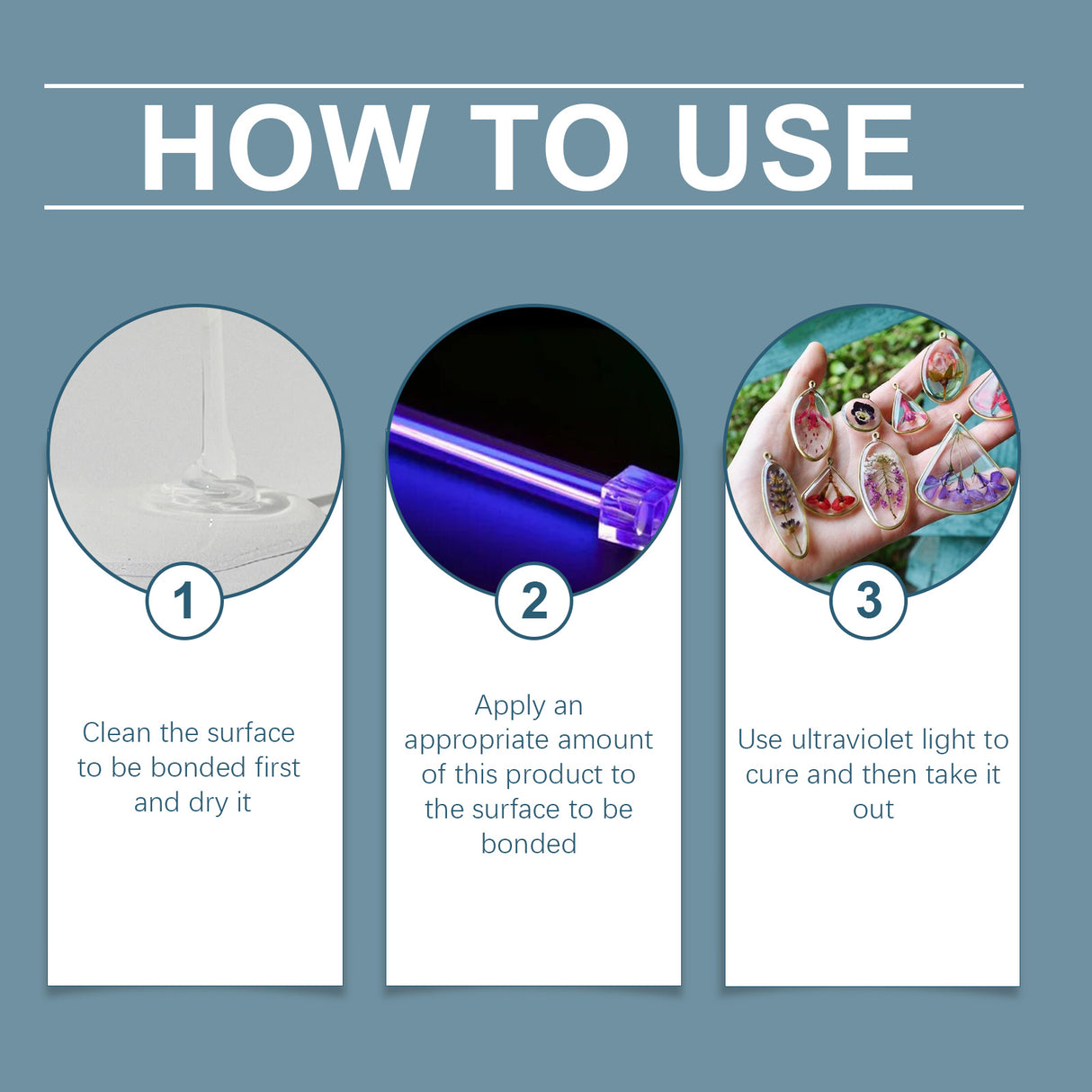 HOW TO USE

1

Clean the surface to be bonded first and dry it

2

Apply an appropriate amount of this product to the surface to be bonded

3

Use ultraviolet light to cure and then take it out