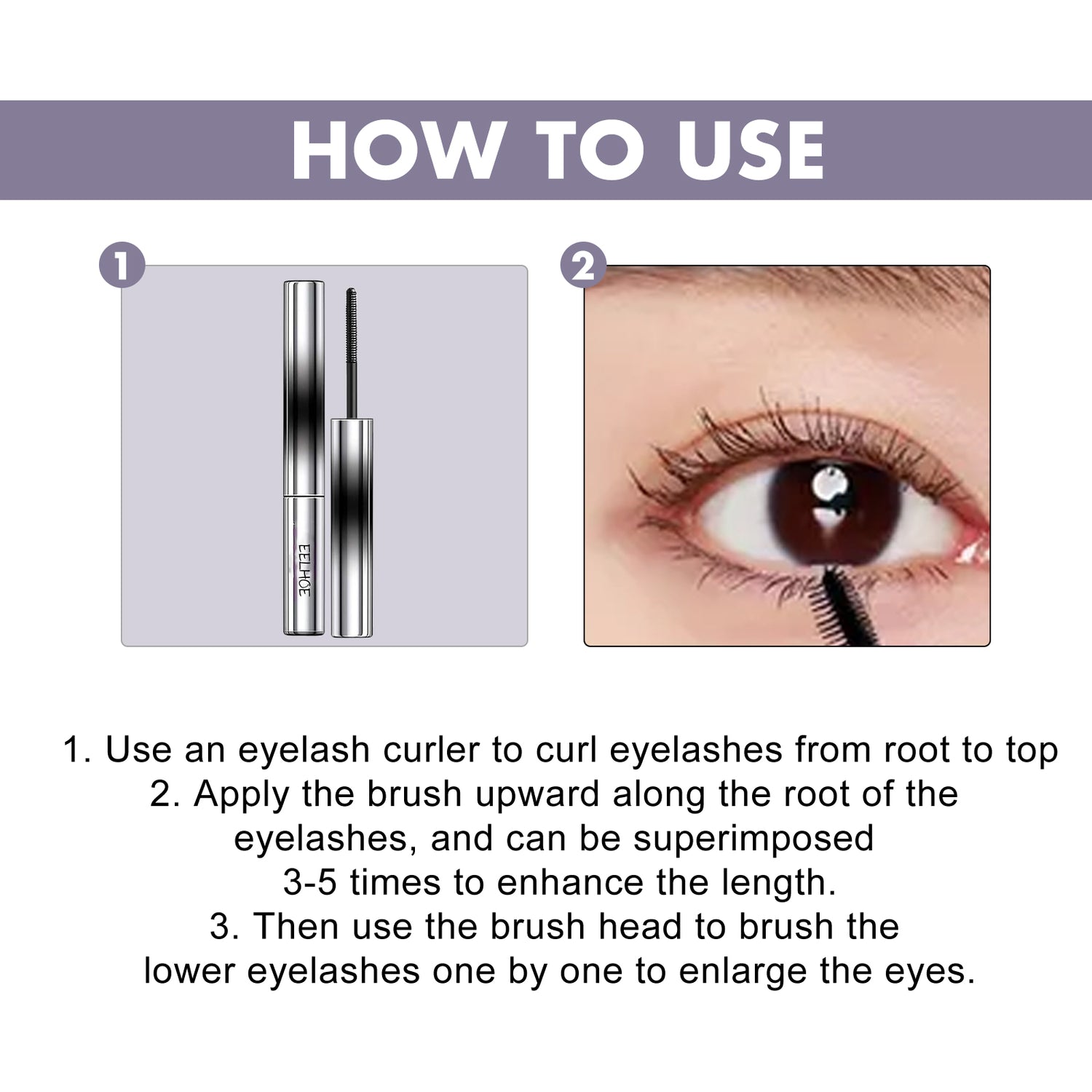 HOW TO USE

1

EELHOE

2

1. Use an eyelash curler to curl eyelashes from root to top
2. Apply the brush upward along the root of the eyelashes, and can be superimposed 3-5 times to enhance the length.
3. Then use the brush head to brush the lower eyelashes one by one to enlarge the eyes.