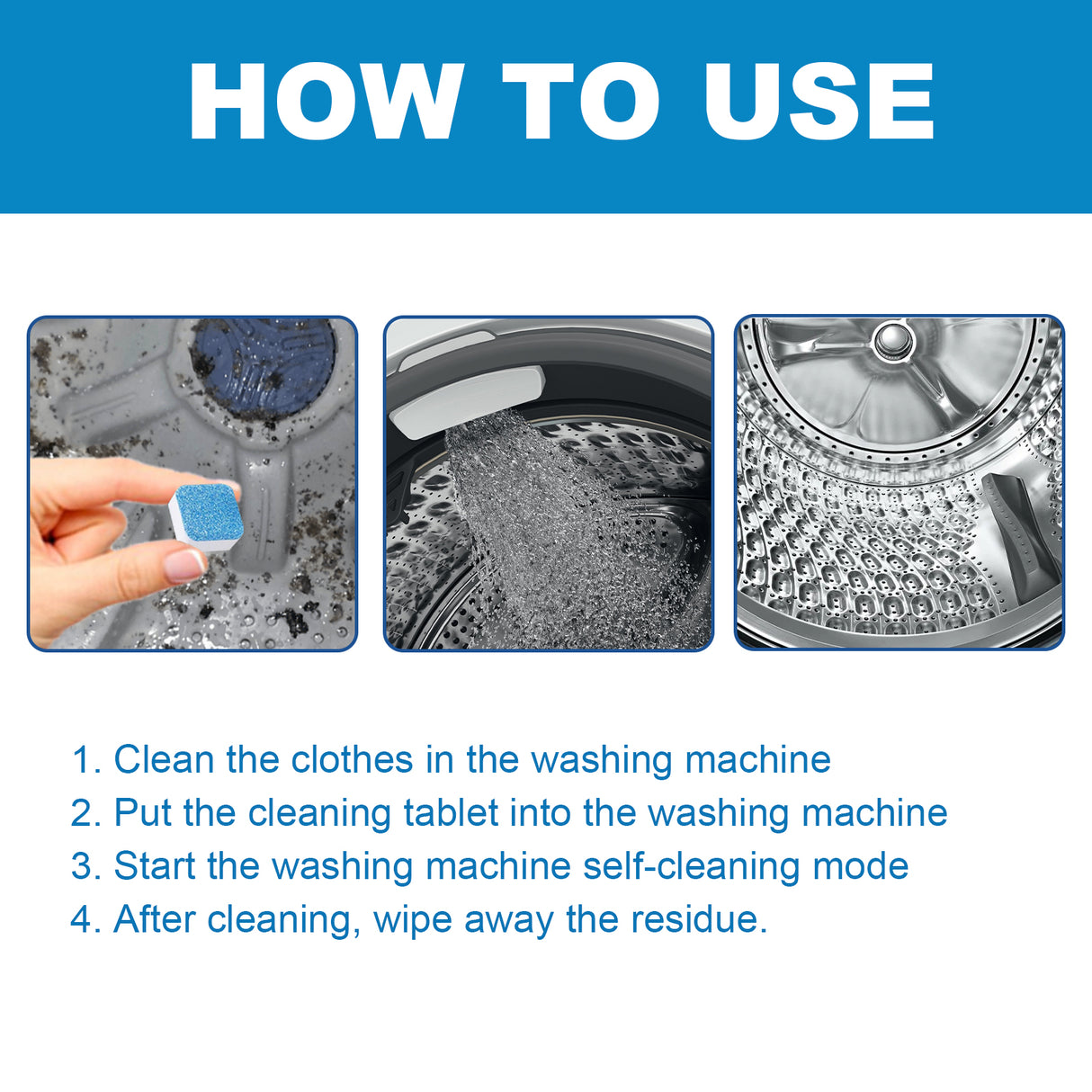 HOW TO USE

1. Clean the clothes in the washing machine
2. Put the cleaning tablet into the washing machine
3. Start the washing machine self-cleaning mode
4. After cleaning, wipe away the residue.