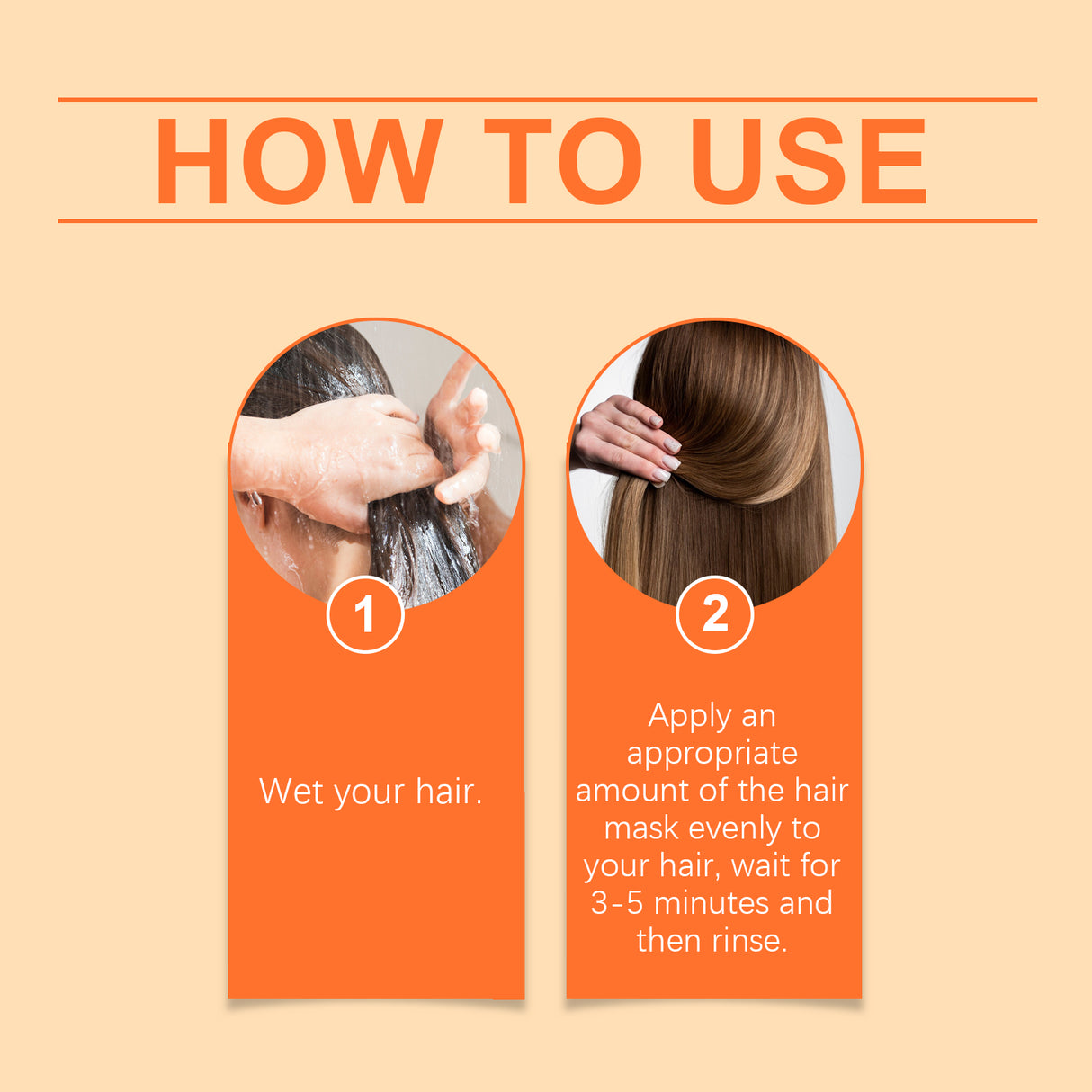 HOW TO USE

1

Wet your hair.

2

Apply an appropriate amount of the hair mask evenly to your hair, wait for 3-5 minutes and then rinse.