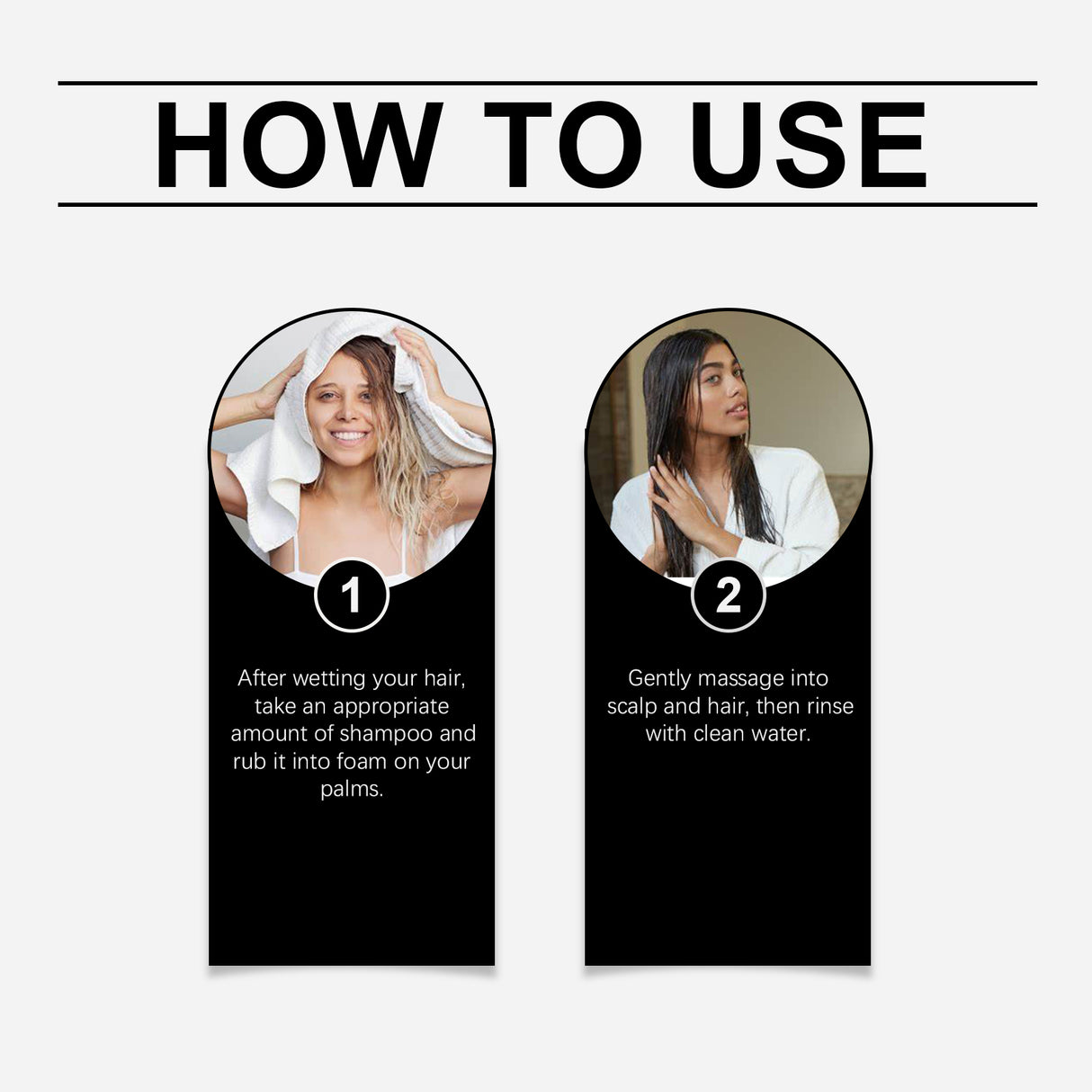 HOW TO USE

1

After wetting your hair, take an appropriate amount of shampoo and rub it into foam on your palms.

2

Gently massage into scalp and hair, then rinse with clean water.