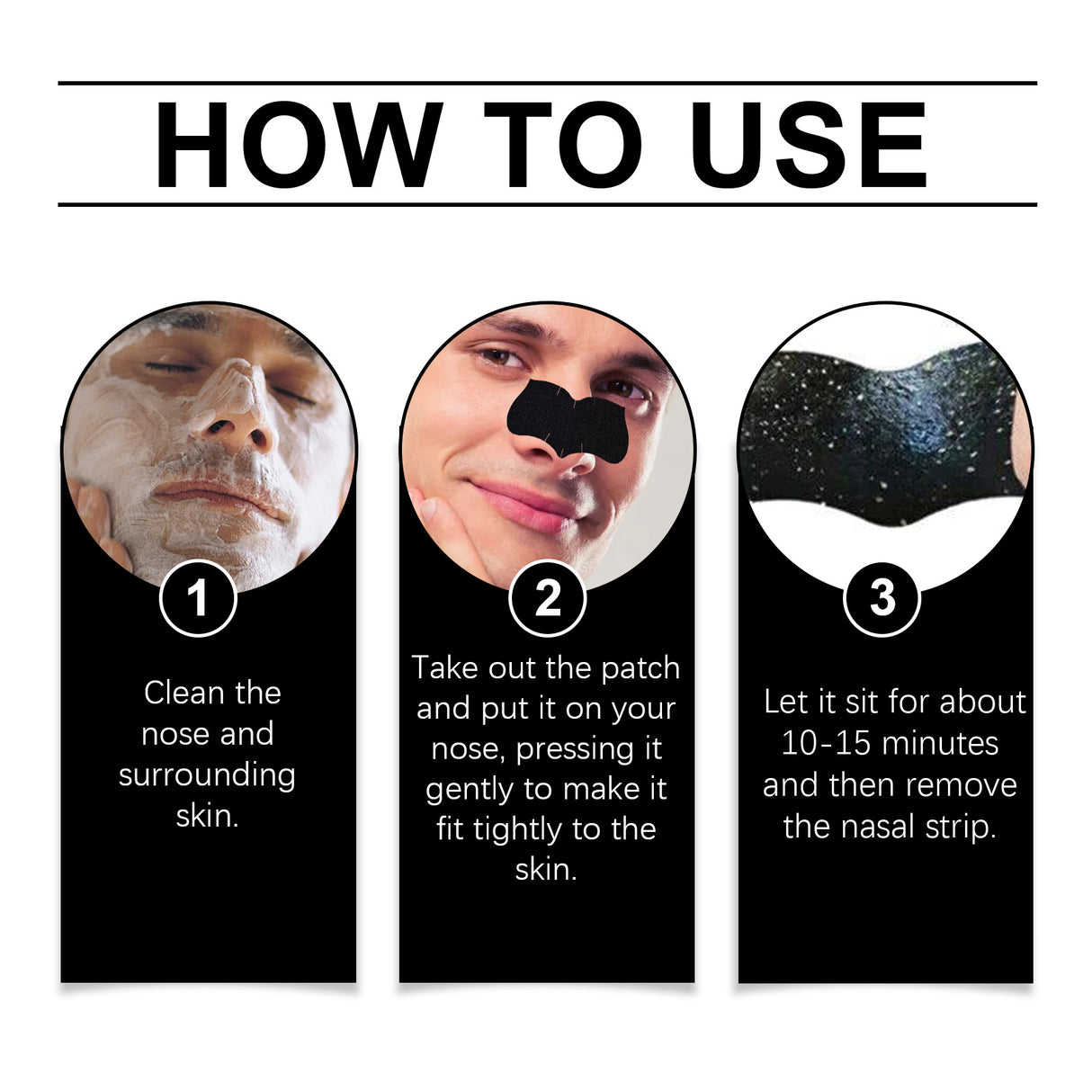 HOW TO USE

1

Clean the nose and surrounding skin.

2

Take out the patch and put it on your nose, pressing it gently to make it fit tightly to the skin.

3

Let it sit for about 10-15 minutes and then remove the nasal strip.